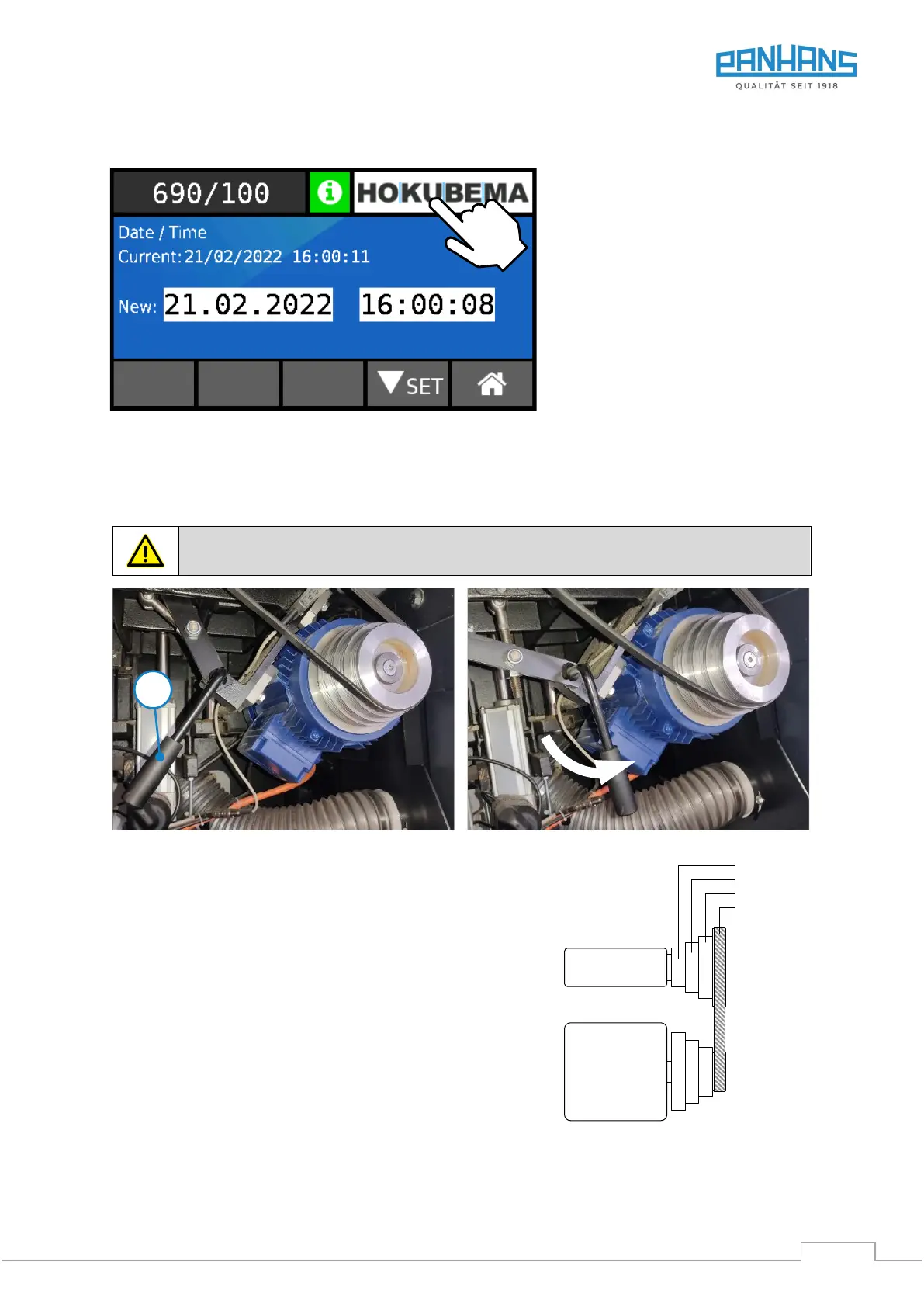 PANHANS
QUALITÄT SEIT 1918

690/100
HOKUBEMA
Date / Time
Current: 21/02/2022 16:00:11
New: 21.02.2022 16:00:08
SET