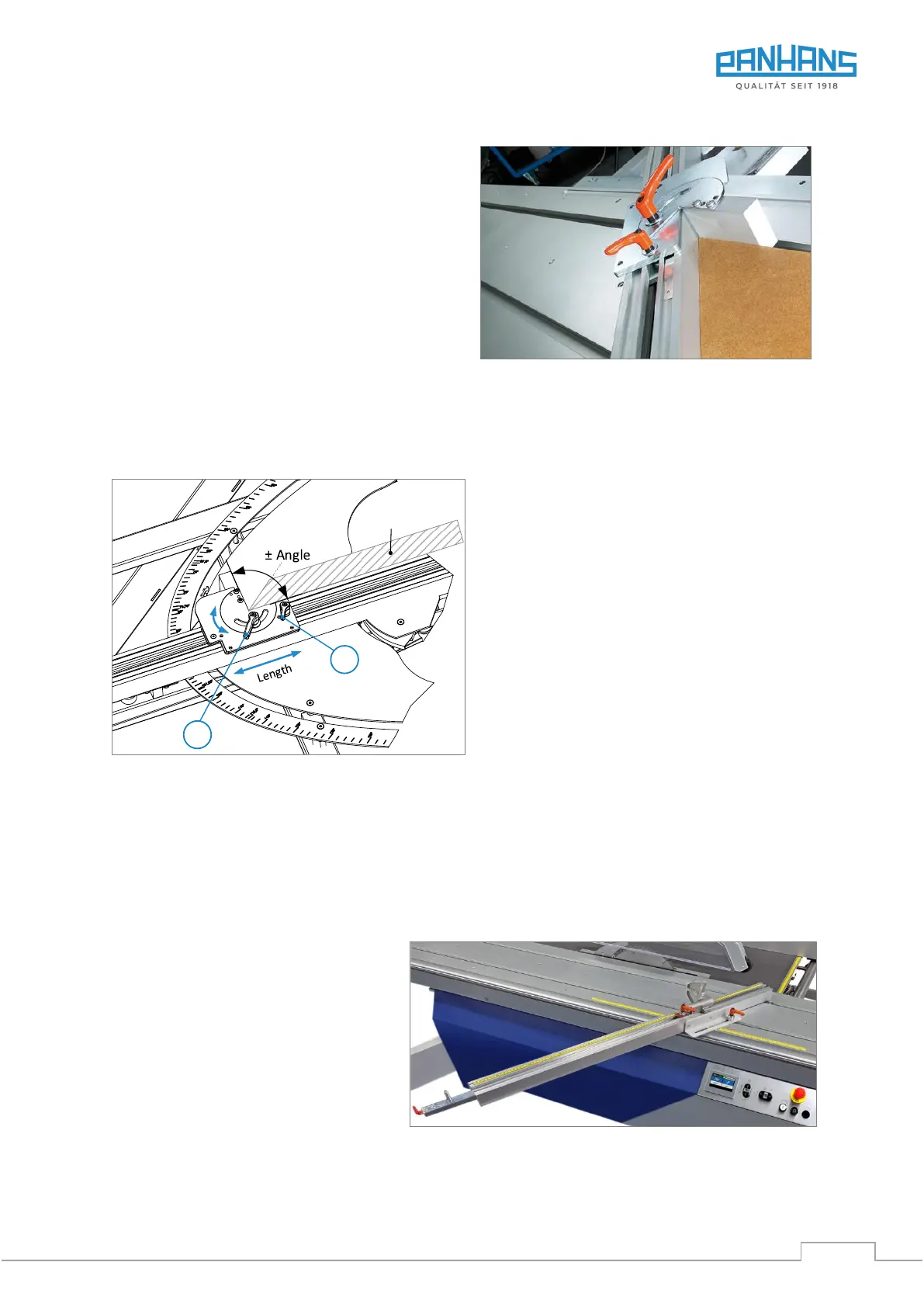 PANHANS
QUALITÄT SEIT 1918

± Angle

Length