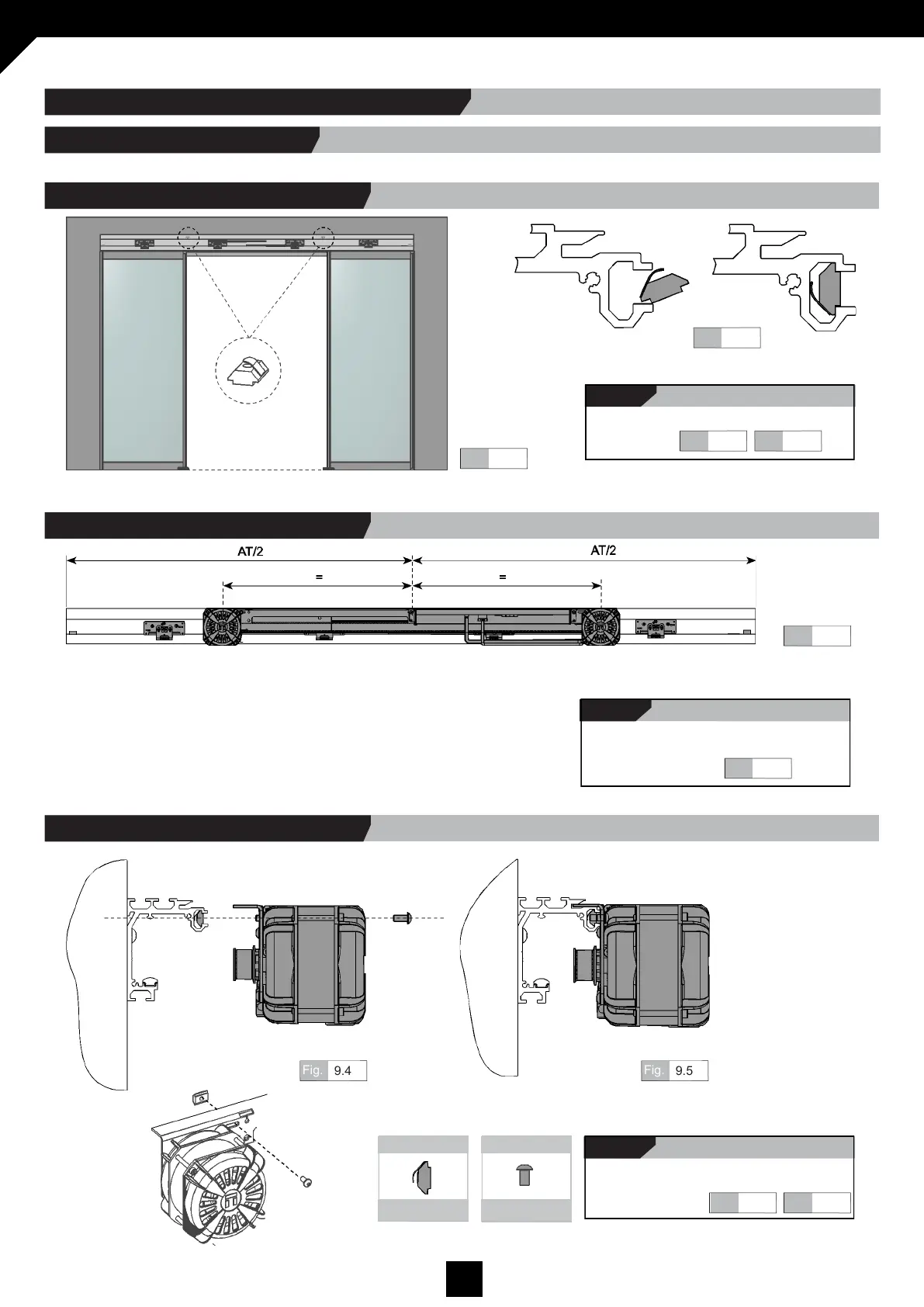 AT/2

AT/2

=

=

Fig. 9.4

Fig. 9.5