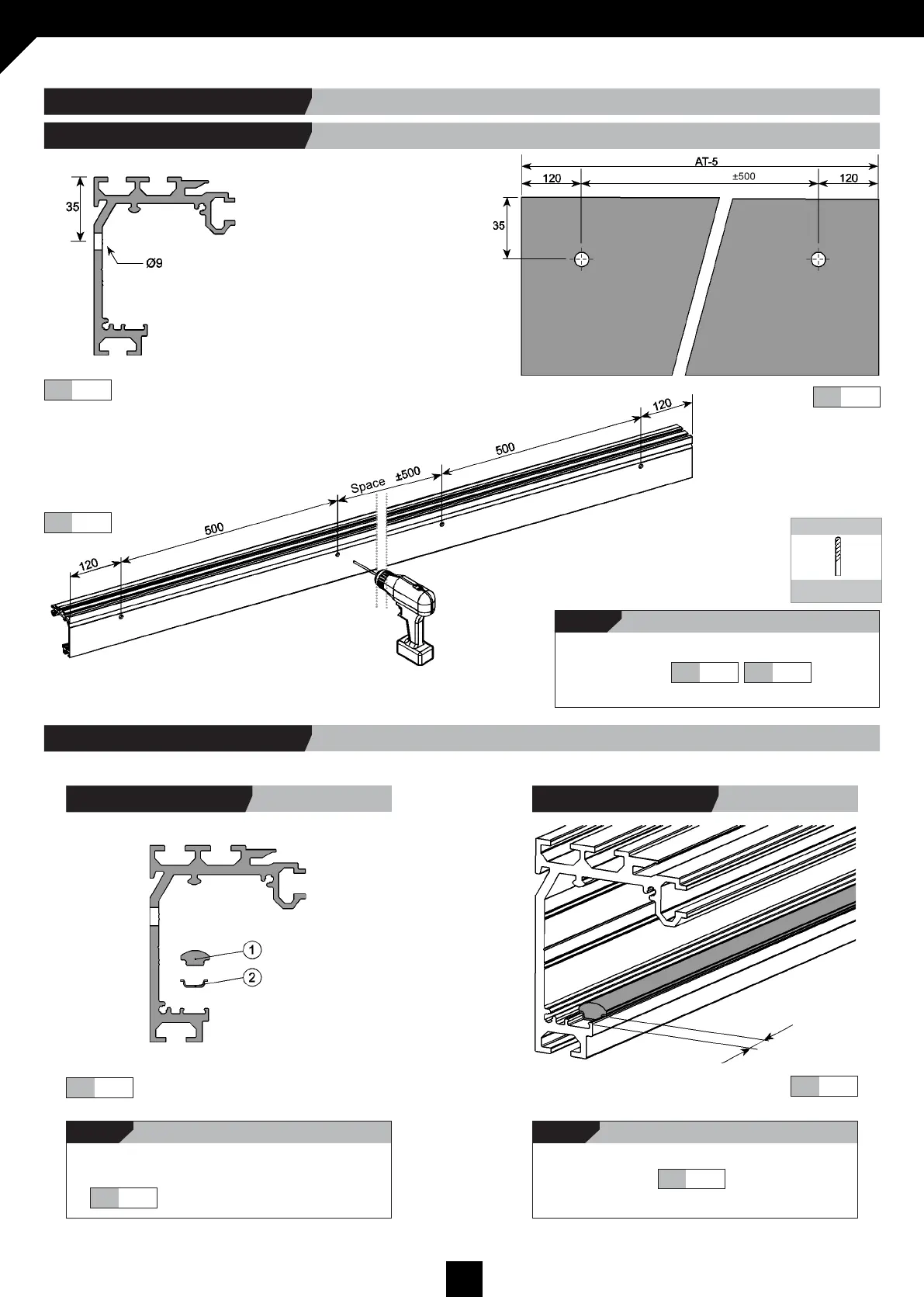 35

Ø9

AT-5

120

±500

120

35

120

500

Space ±500

500

120

1

2