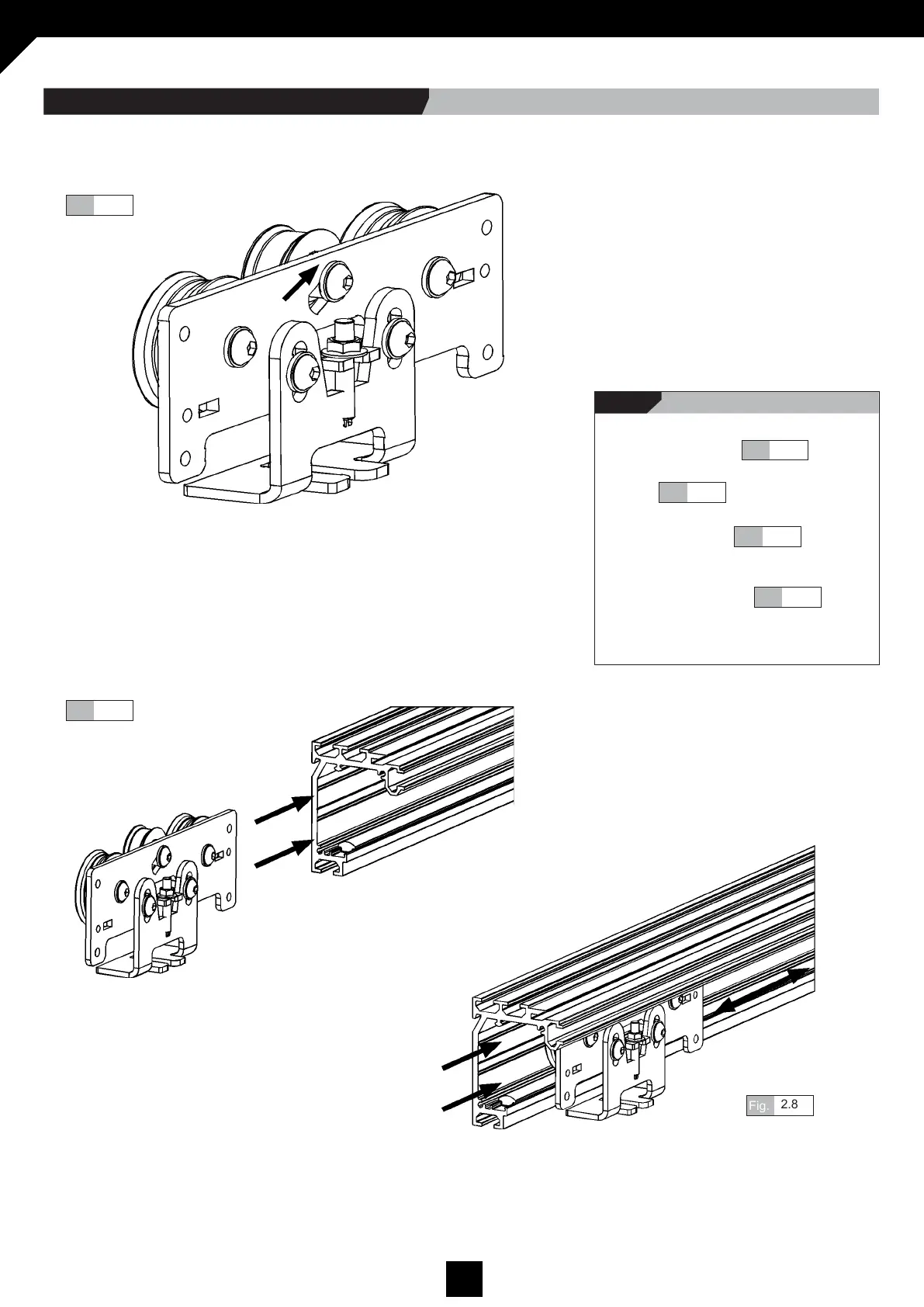 Fig. 2.8