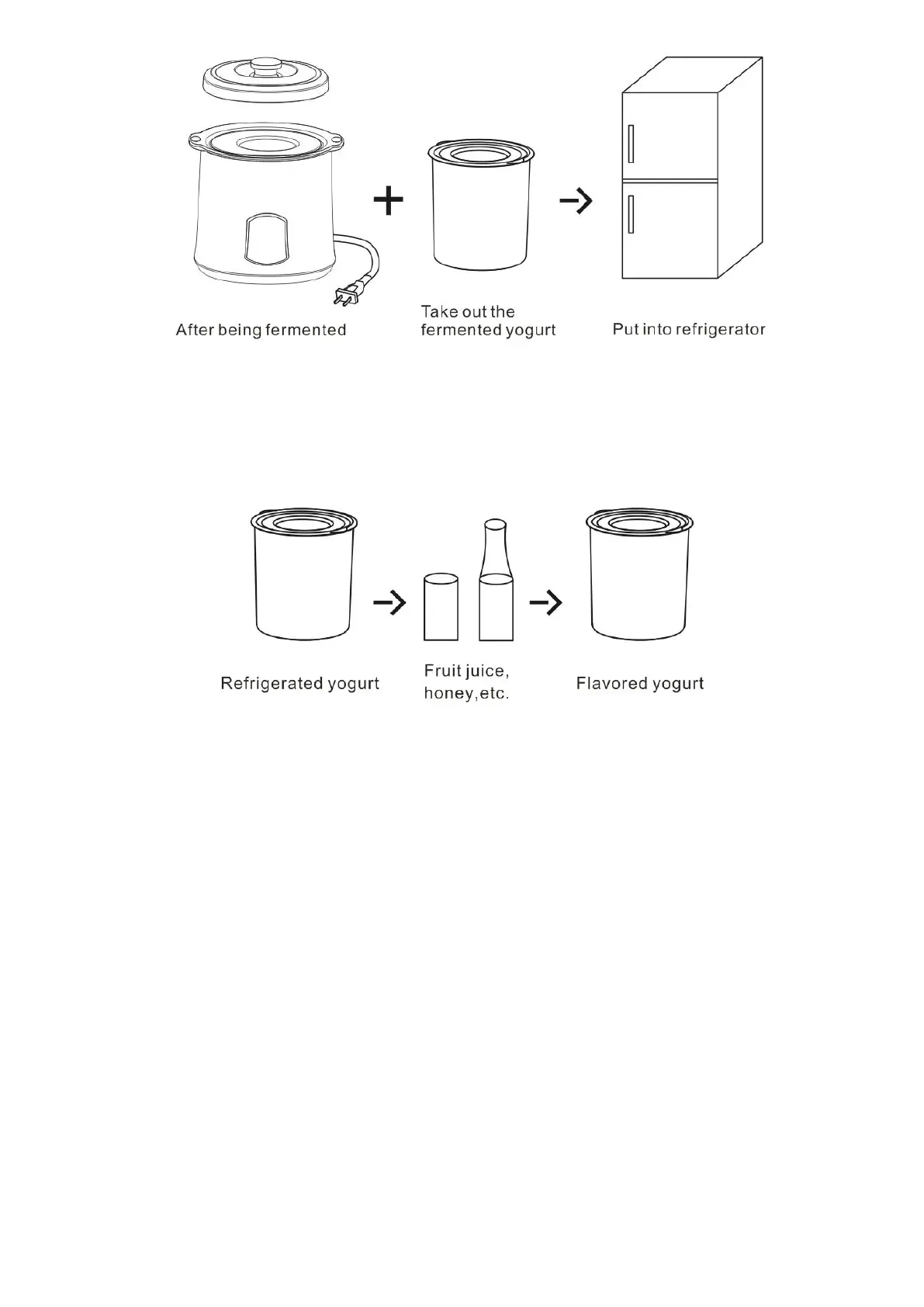 After being fermented

Take out the fermented yogurt

Put into refrigerator

Refrigerated yogurt

Fruit juice, honey,etc.

Flavored yogurt