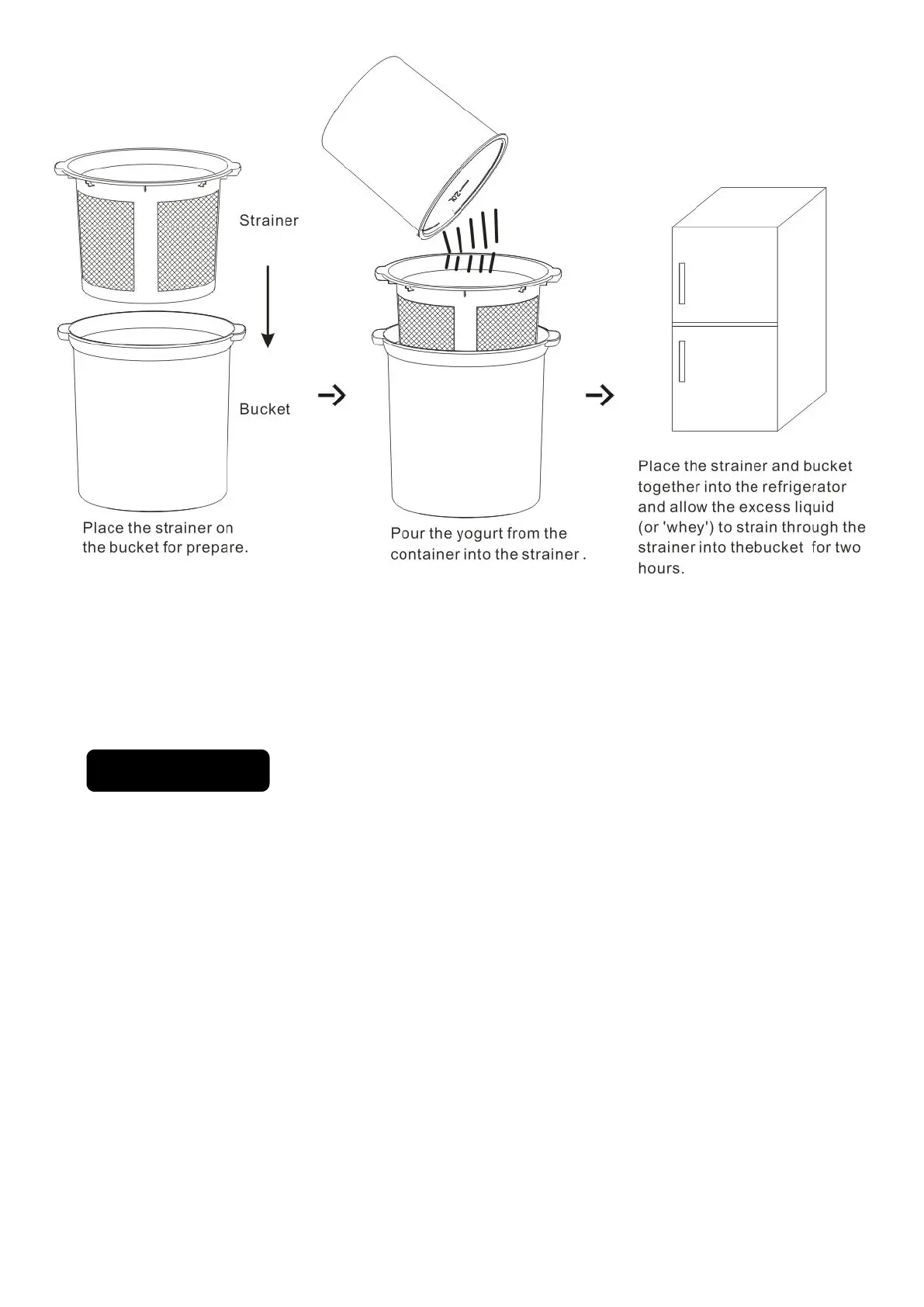 Strainer

Bucket

2.0L

Place the strainer on the bucket for prepare.

Pour the yogurt from the container into the strainer .

Place the strainer and bucket together into the refrigerator and allow the excess liquid (or 'whey') to strain through the strainer into thebucket for two hours.