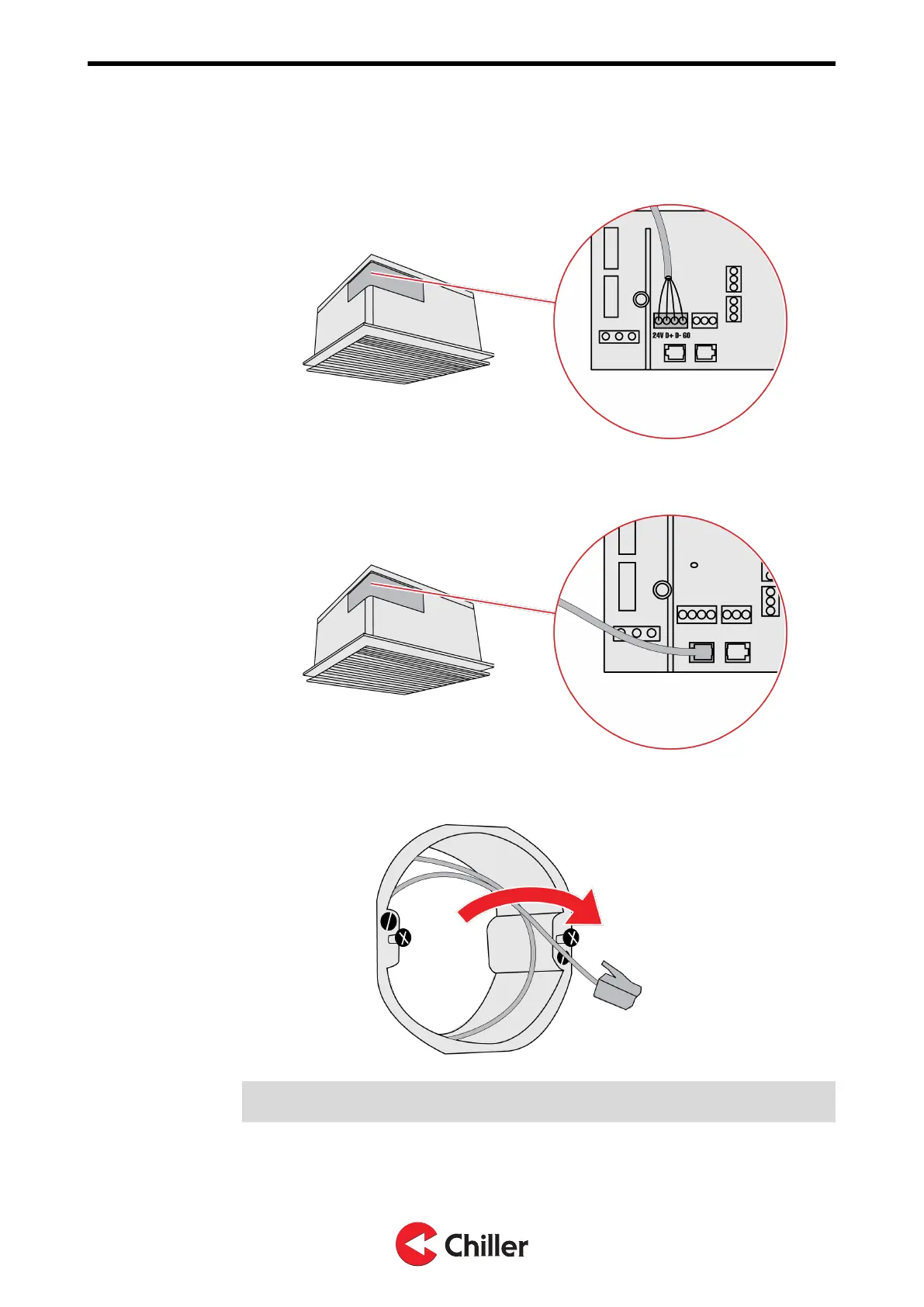 24V D+ D- G0

Chiller