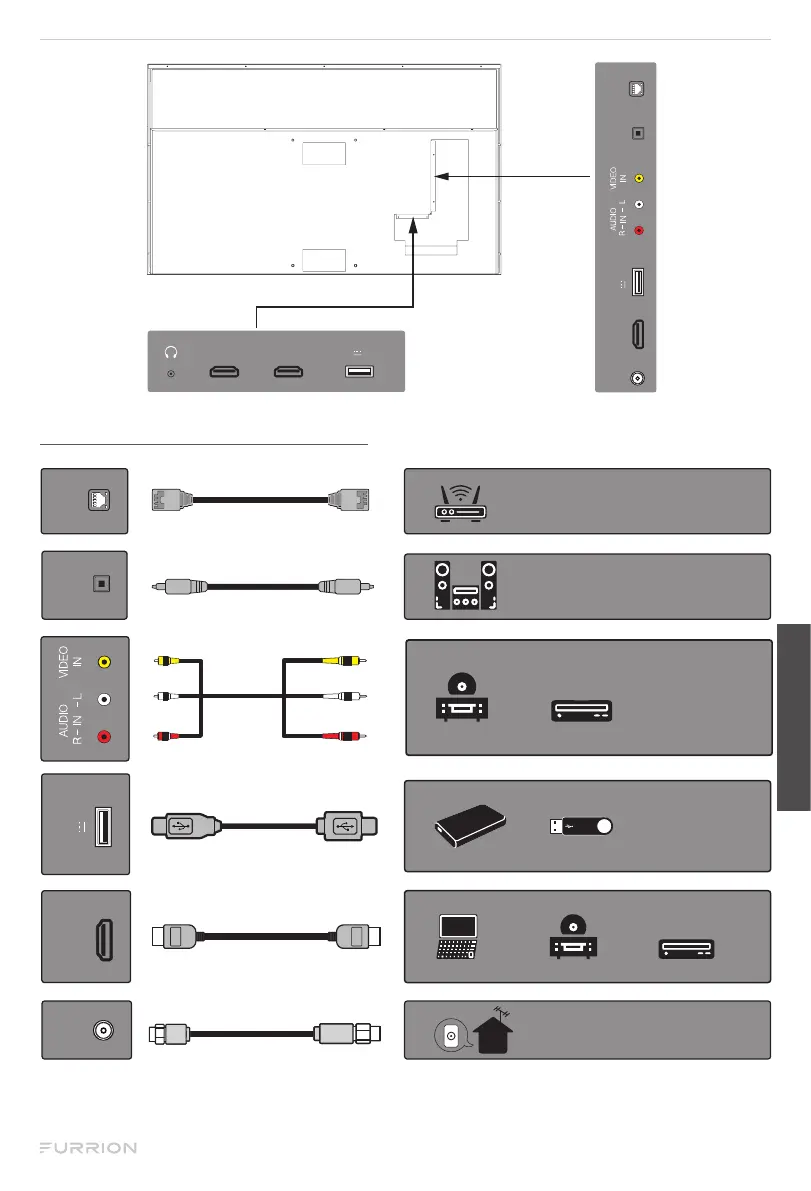 VIDEO IN

AUDIO R – IN – L

VIDEO IN

AUDIO R – IN – L

FURRION