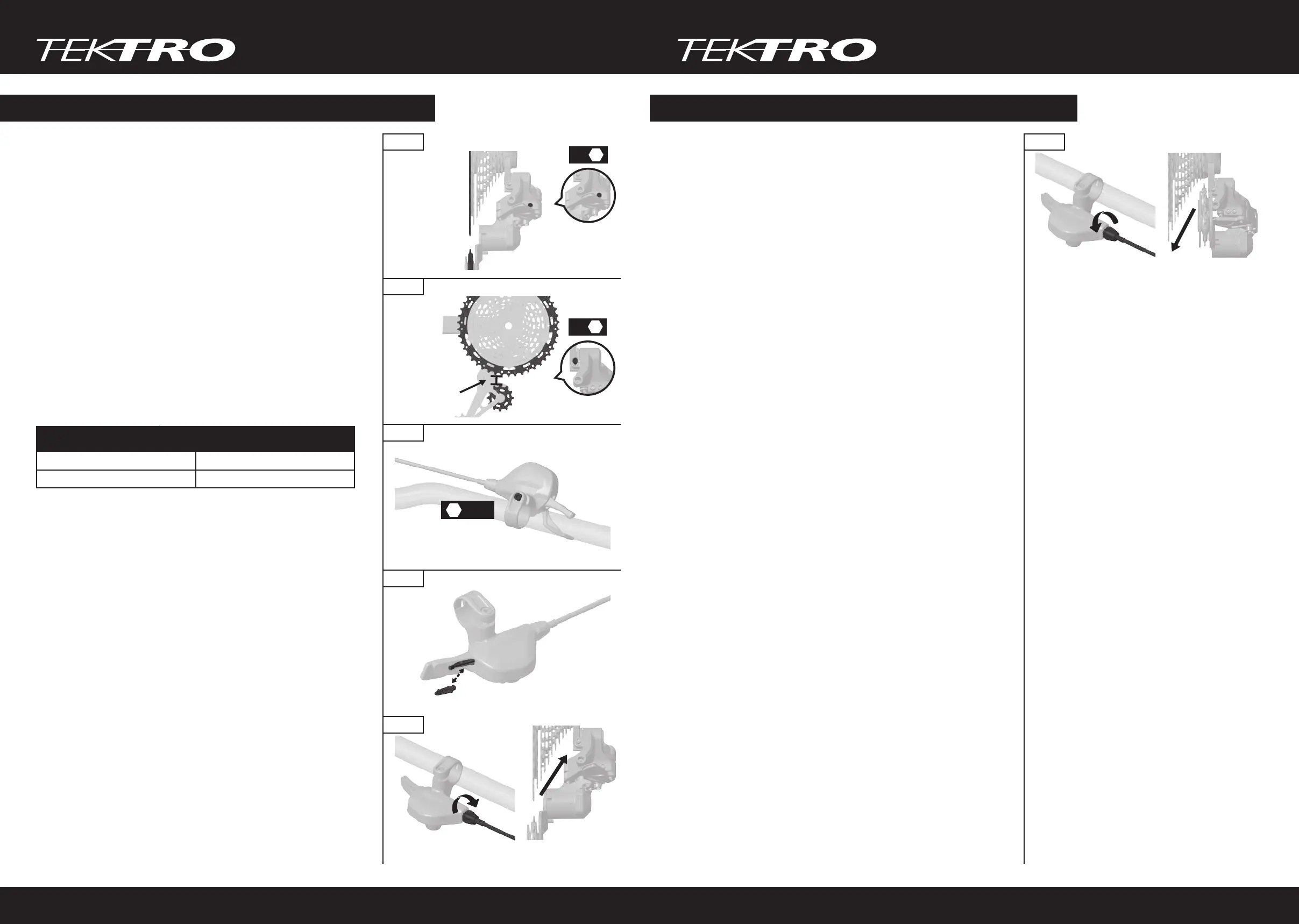 TEKTRO

TEKTRO