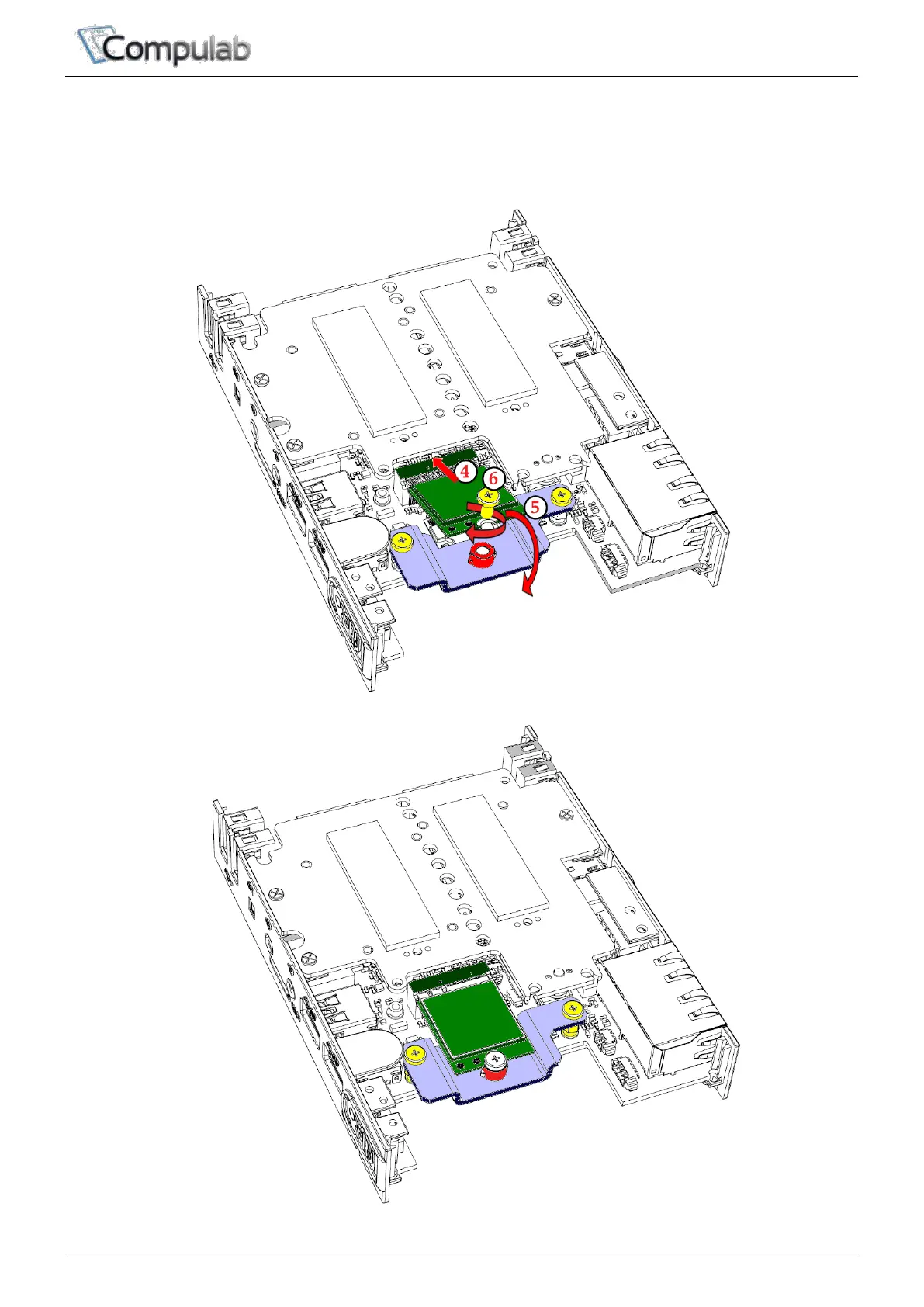 Compulab

4
6
5