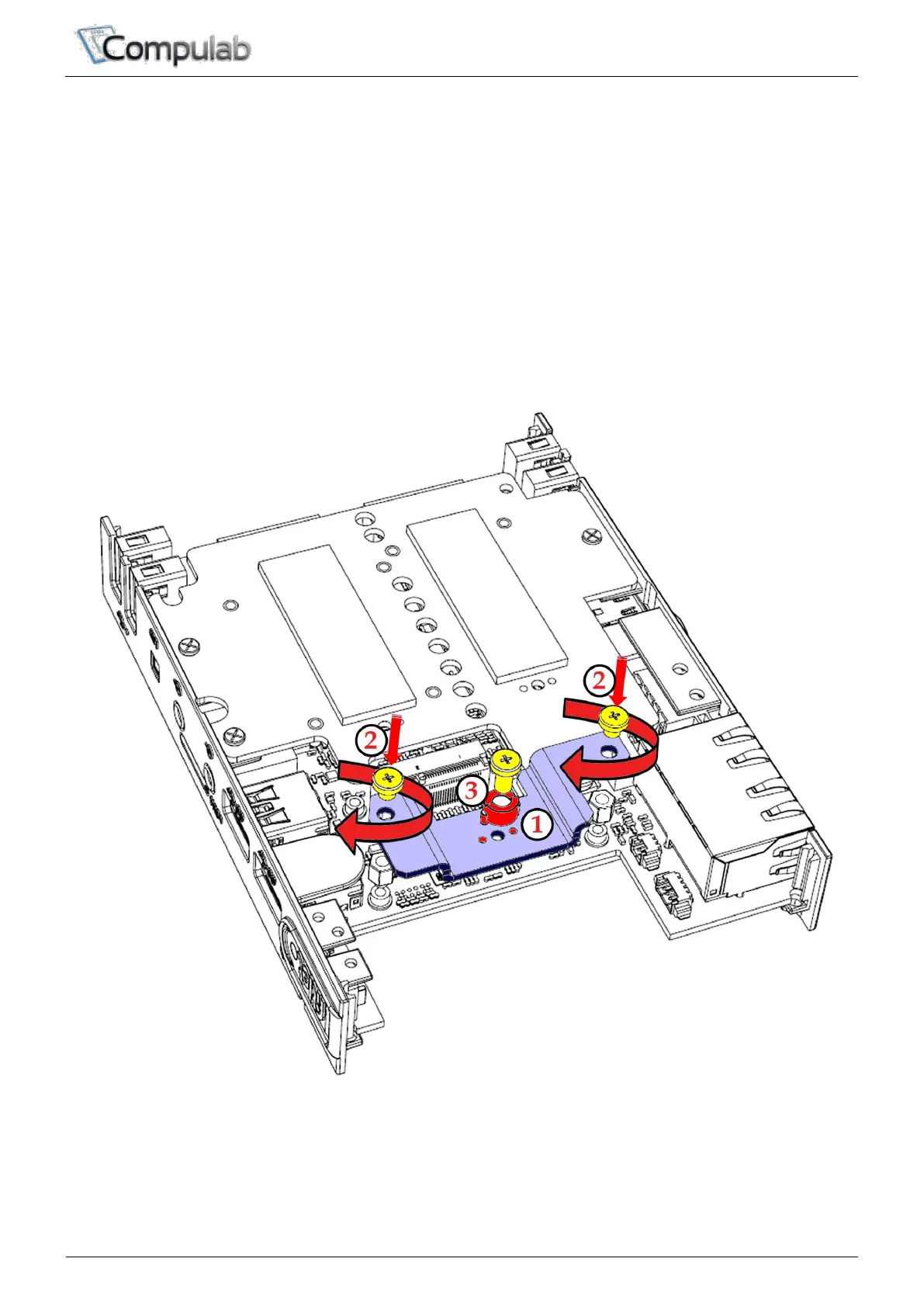 Compulab

2

2

3

1