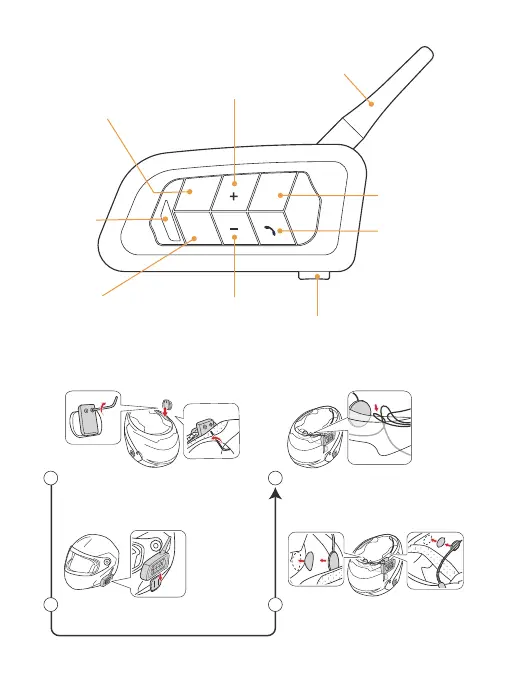 +
−