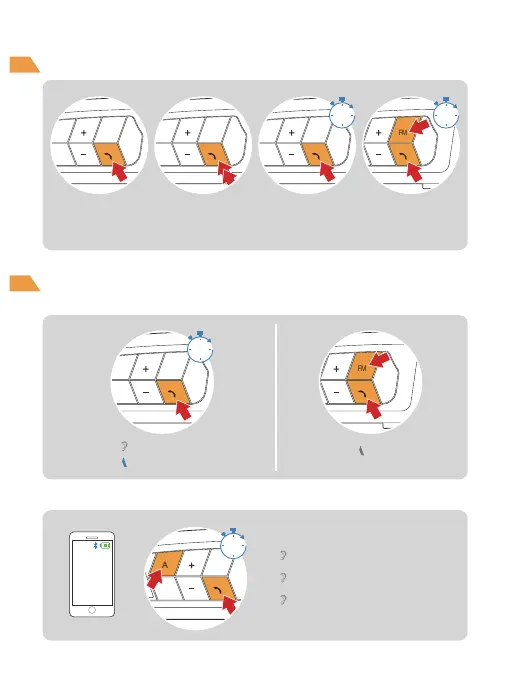 +
−
+
−
+
−
+
FM
−
+
−
+
FM
−
A
+
−