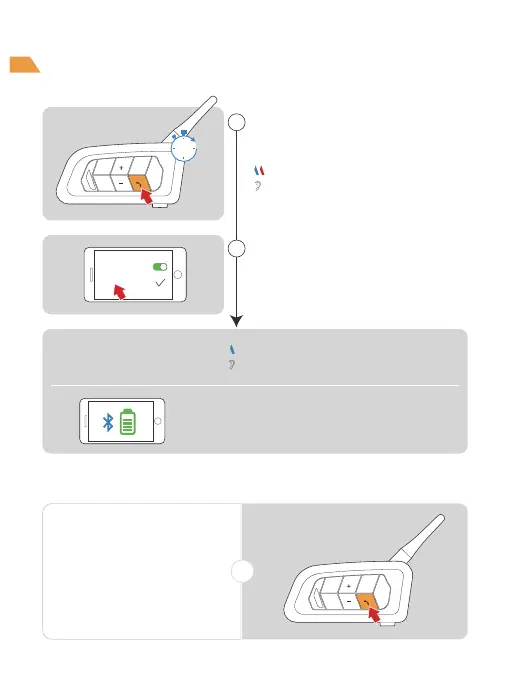 +
-
+
-