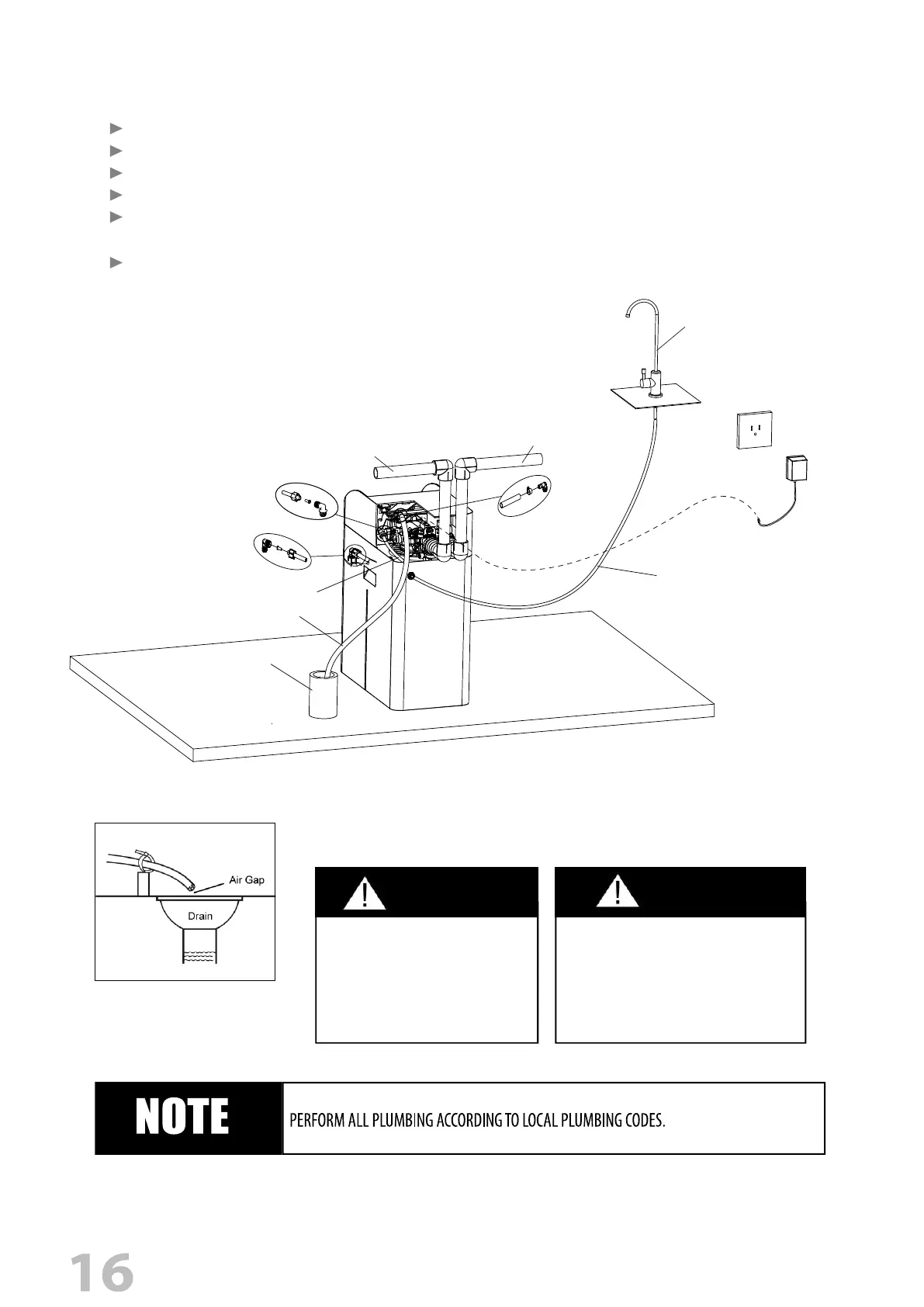 Air Gap

Drain

NOTE

PERFORM ALL PLUMBING ACCORDING TO LOCAL PLUMBING CODES.

16