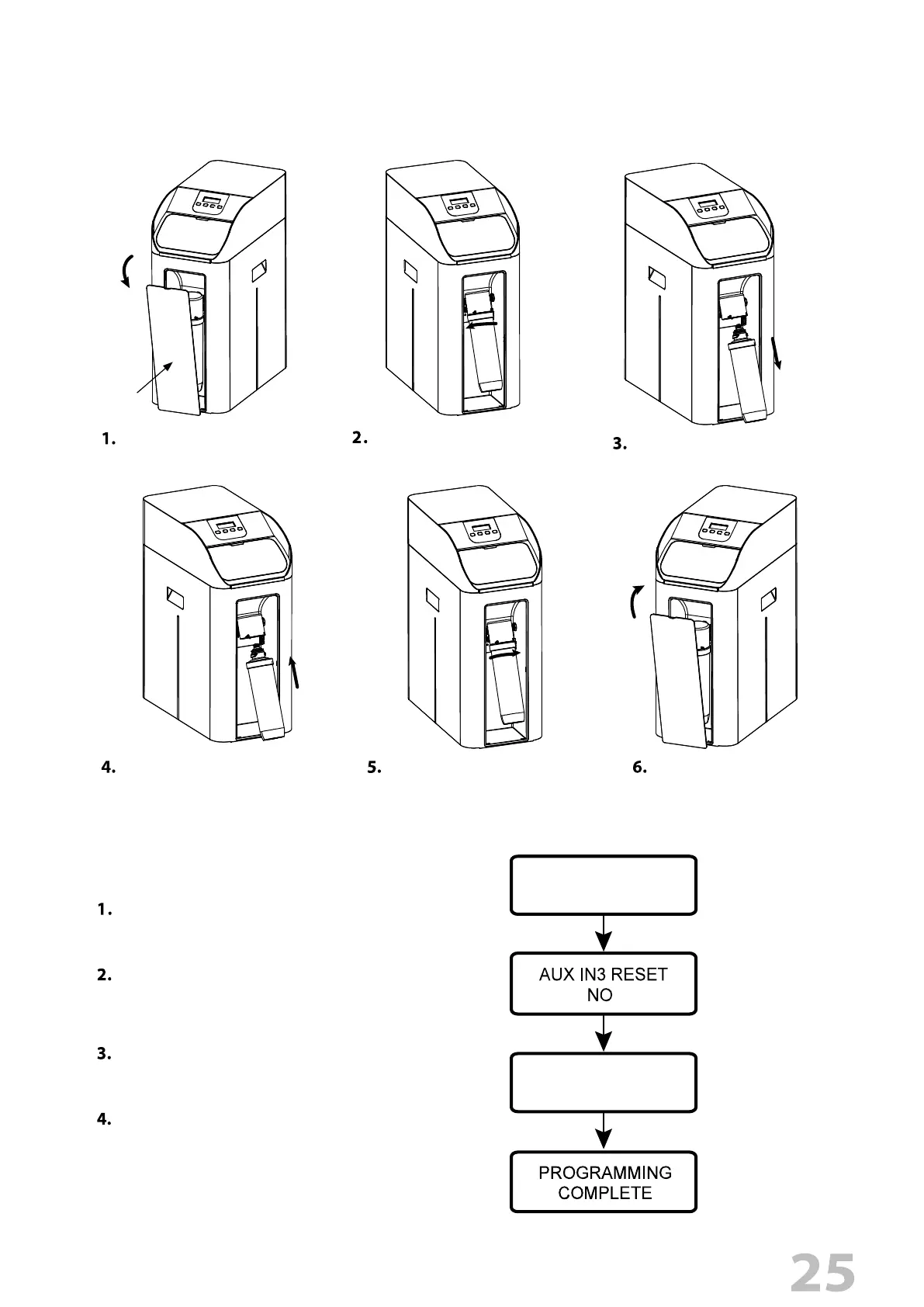 1.

2.

3.

4.

5.

6.

1.

2.

3.

4.

AUX IN3 RESET
NO

PROGRAMMING
COMPLETE

25