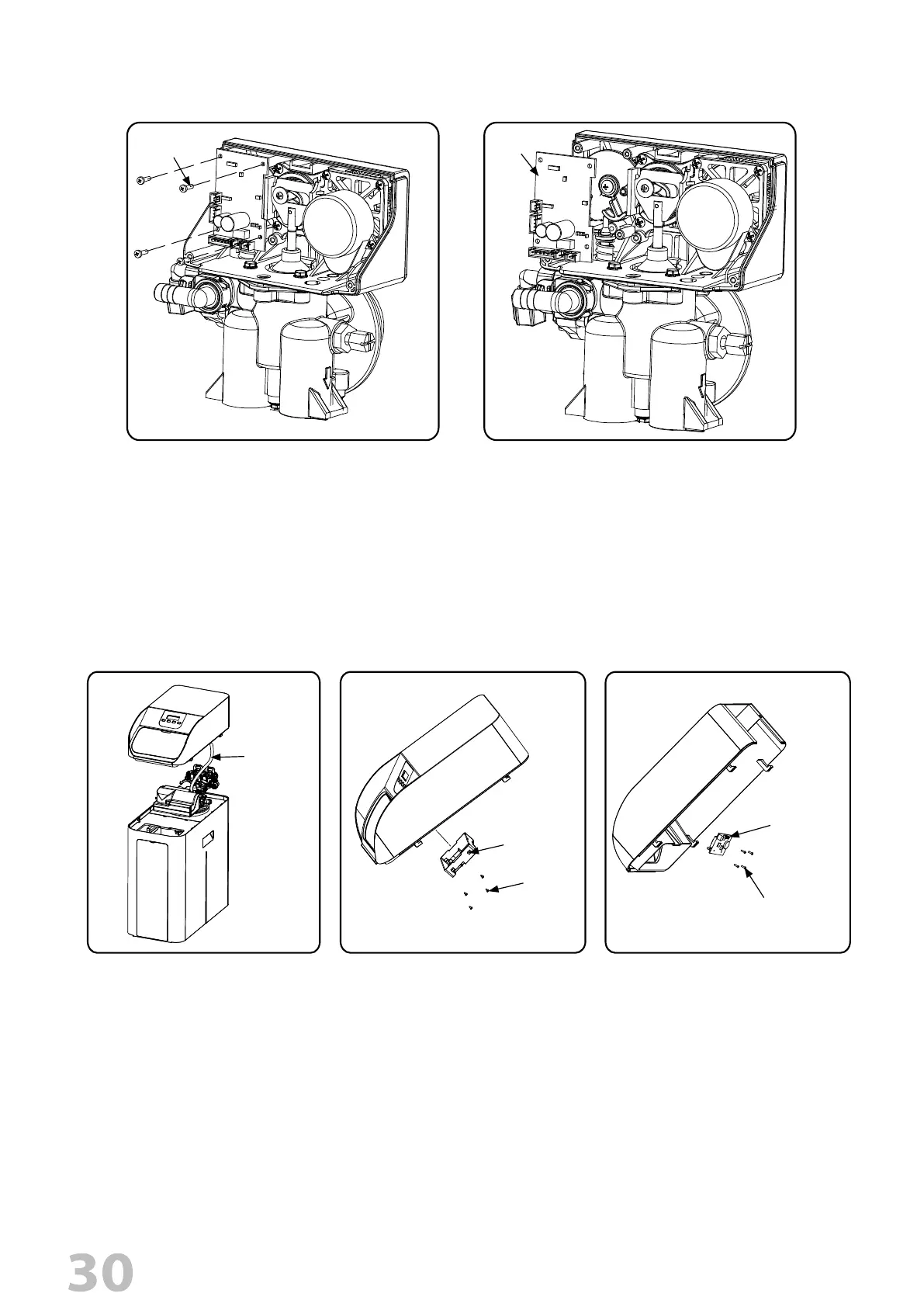 30