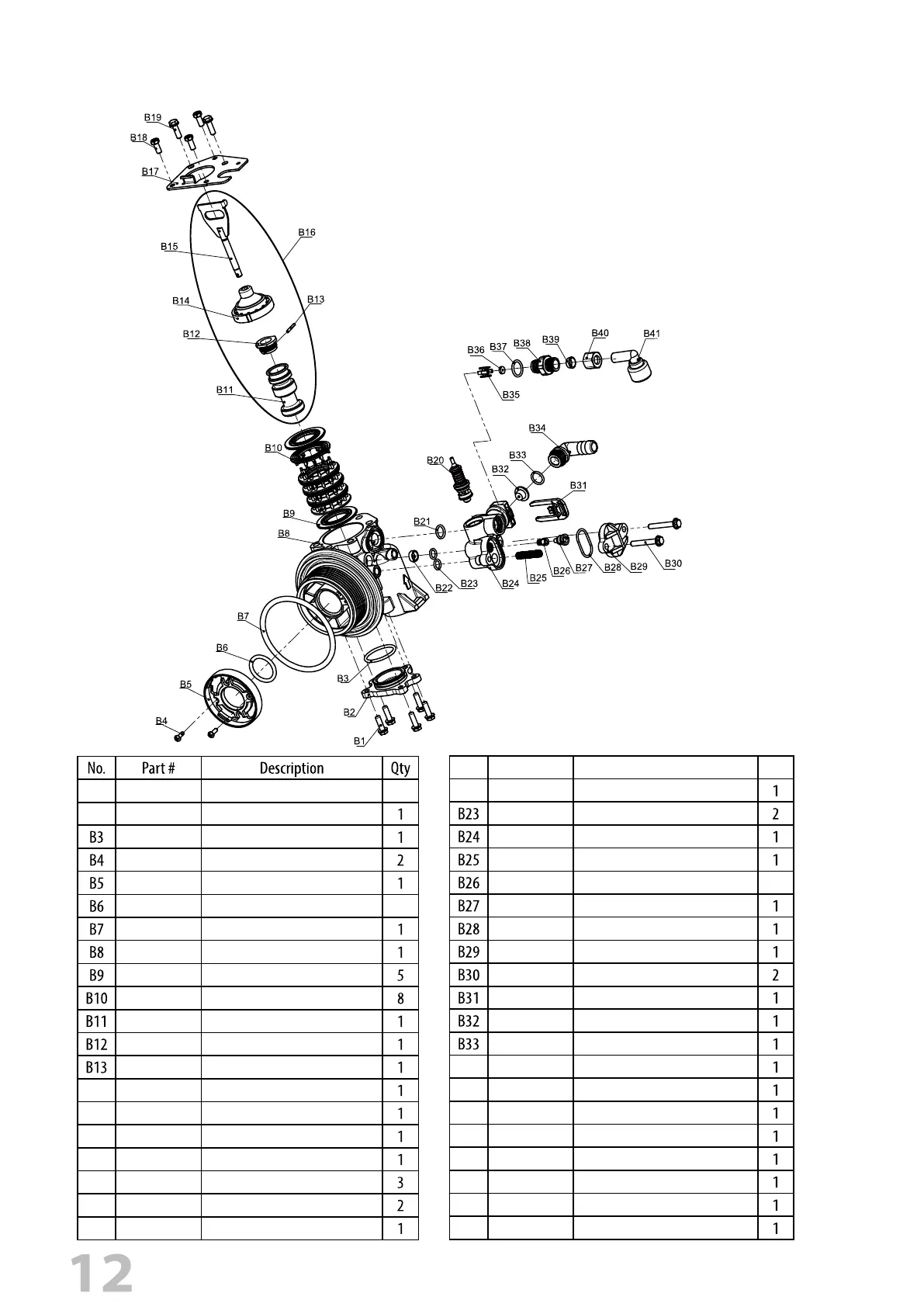 B19
B18
B17
B16
B15
B14
B13
B12
B11
B10
B9
B8
B7
B6
B5
B4
B3
B2
B1
B20
B21
B22
B23
B24
B25
B26
B27
B28
B29
B30
B31
B32
B33
B34
B35
B36
B37
B38
B39
B40
B41

| No. | Part # | Description | Qty |
|---|---|---|---|
| | | | |
| | | | 1 |
| B3 | | | 1 |
| B4 | | | 2 |
| B5 | | | 1 |
| B6 | | | |
| B7 | | | 1 |
| B8 | | | 1 |
| B9 | | | 5 |
| B10 | | | 8 |
| B11 | | | 1 |
| B12 | | | 1 |
| B13 | | | 1 |
| | | | 1 |
| | | | 1 |
| | | | 1 |
| | | | 1 |
| | | | 3 |
| | | | 2 |
| | | | 1 |

| | | | |
|---|---|---|---|
| | | | 1 |
| B23 | | | 2 |
| B24 | | | 1 |
| B25 | | | 1 |
| B26 | | | |
| B27 | | | 1 |
| B28 | | | 1 |
| B29 | | | 1 |
| B30 | | | 2 |
| B31 | | | 1 |
| B32 | | | 1 |
| B33 | | | 1 |
| | | | 1 |
| | | | 1 |
| | | | 1 |
| | | | 1 |
| | | | 1 |
| | | | 1 |
| | | | 1 |
| | | | 1 |

12