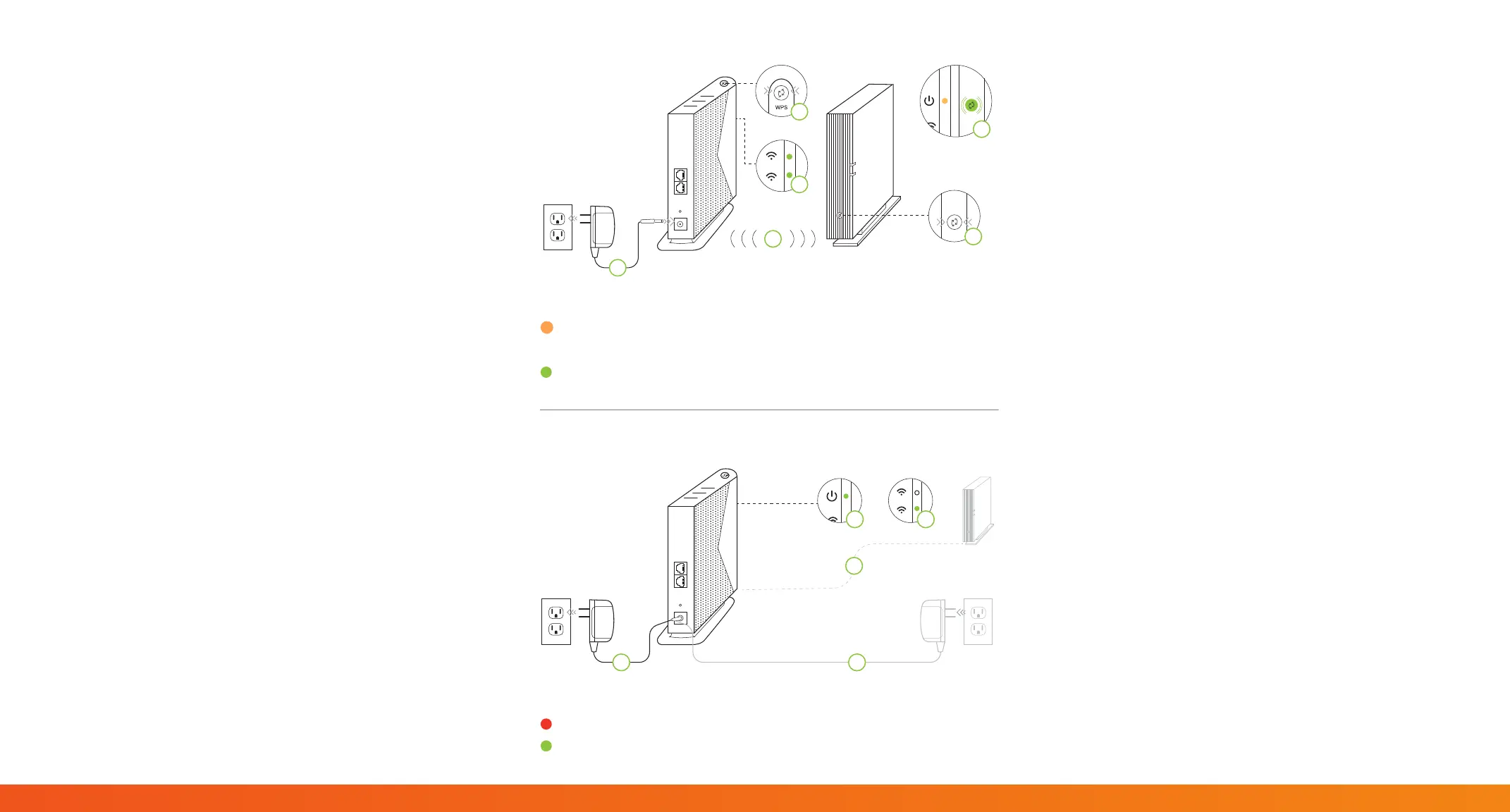 WPS