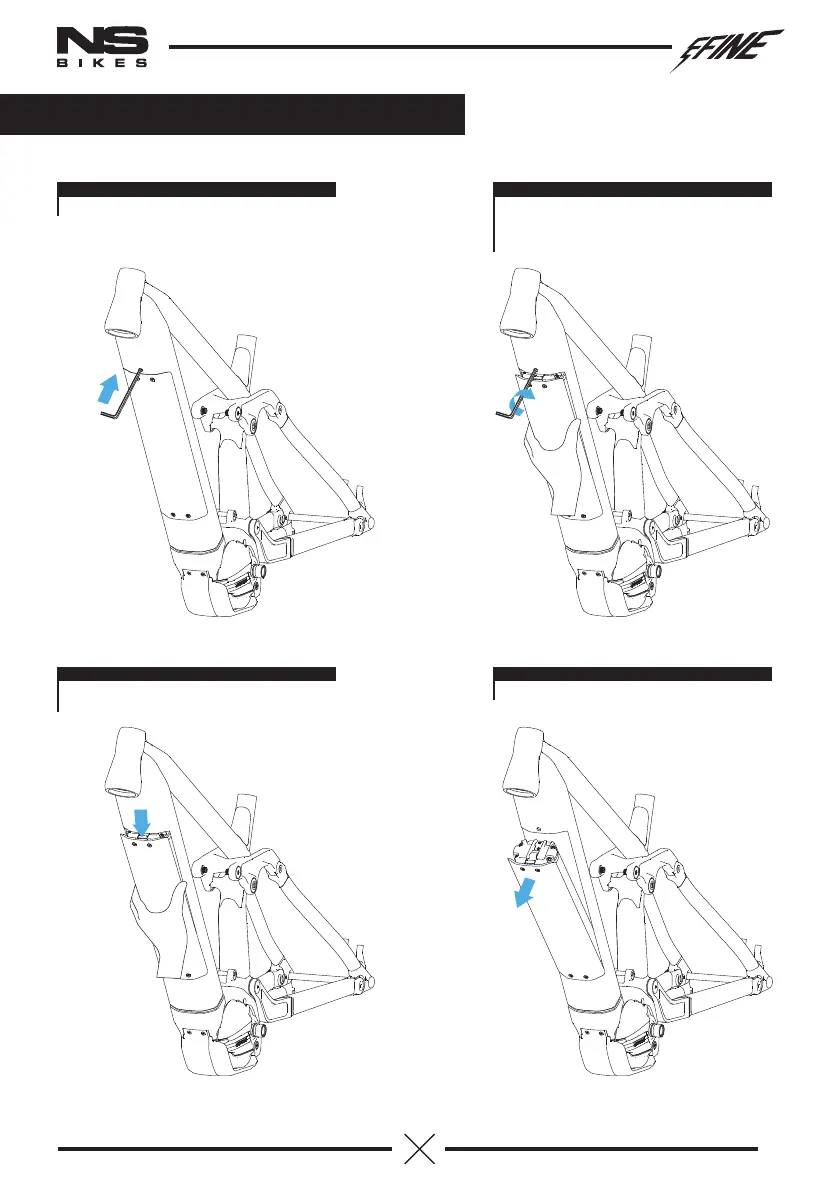 NS BIKES

EFINE