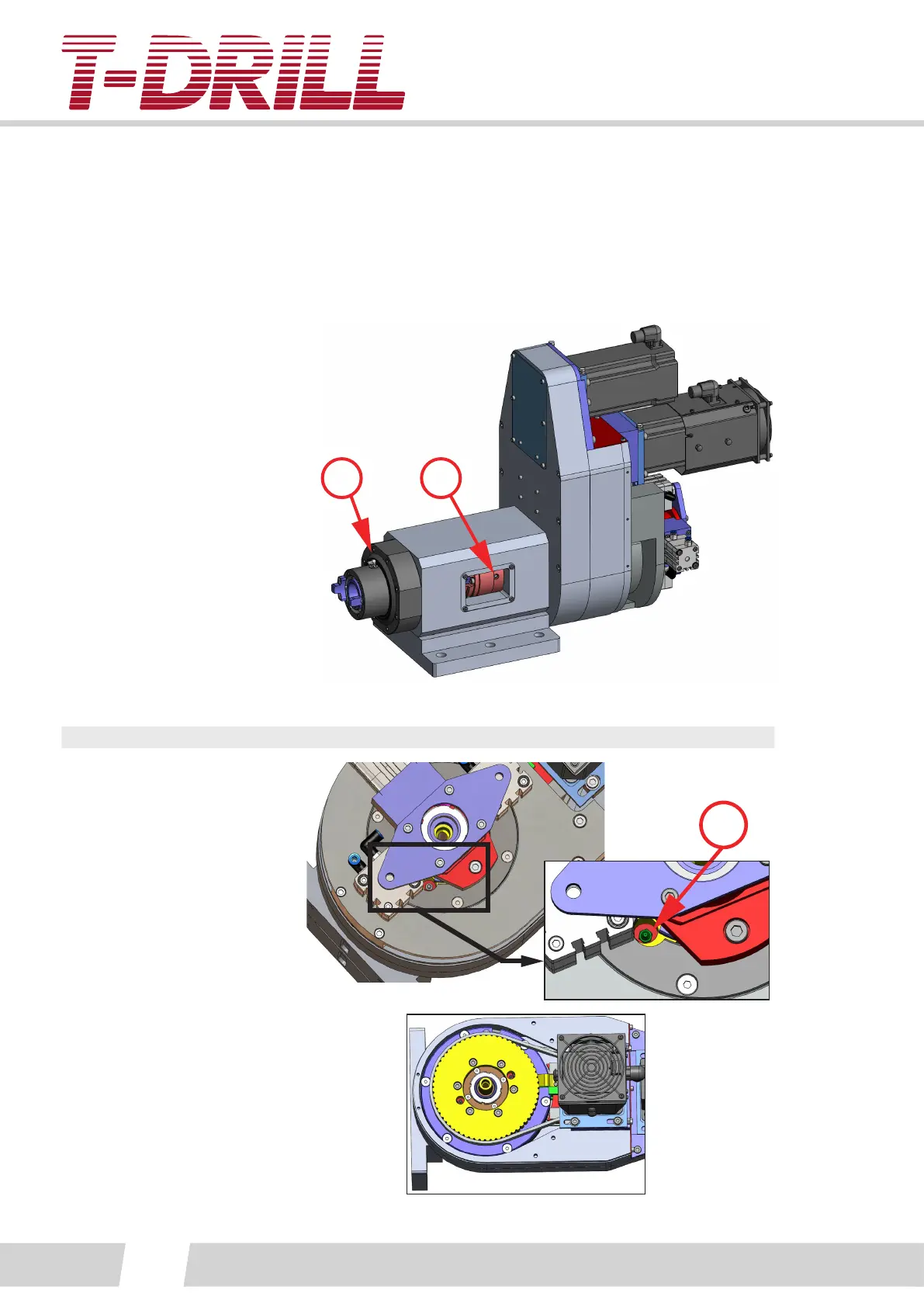 T-DRILL