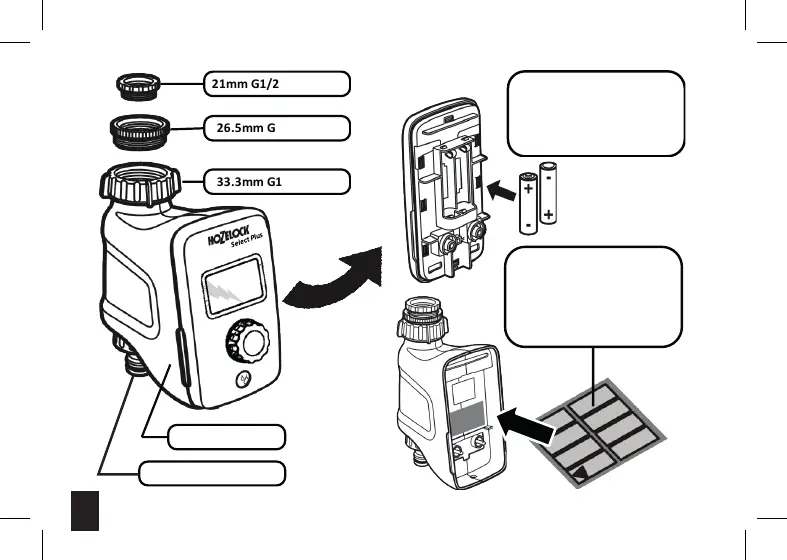 21mm G1/2

26.5mm G

33.3mm G1

HOZELOCK
Select Plus

+
-
-
+