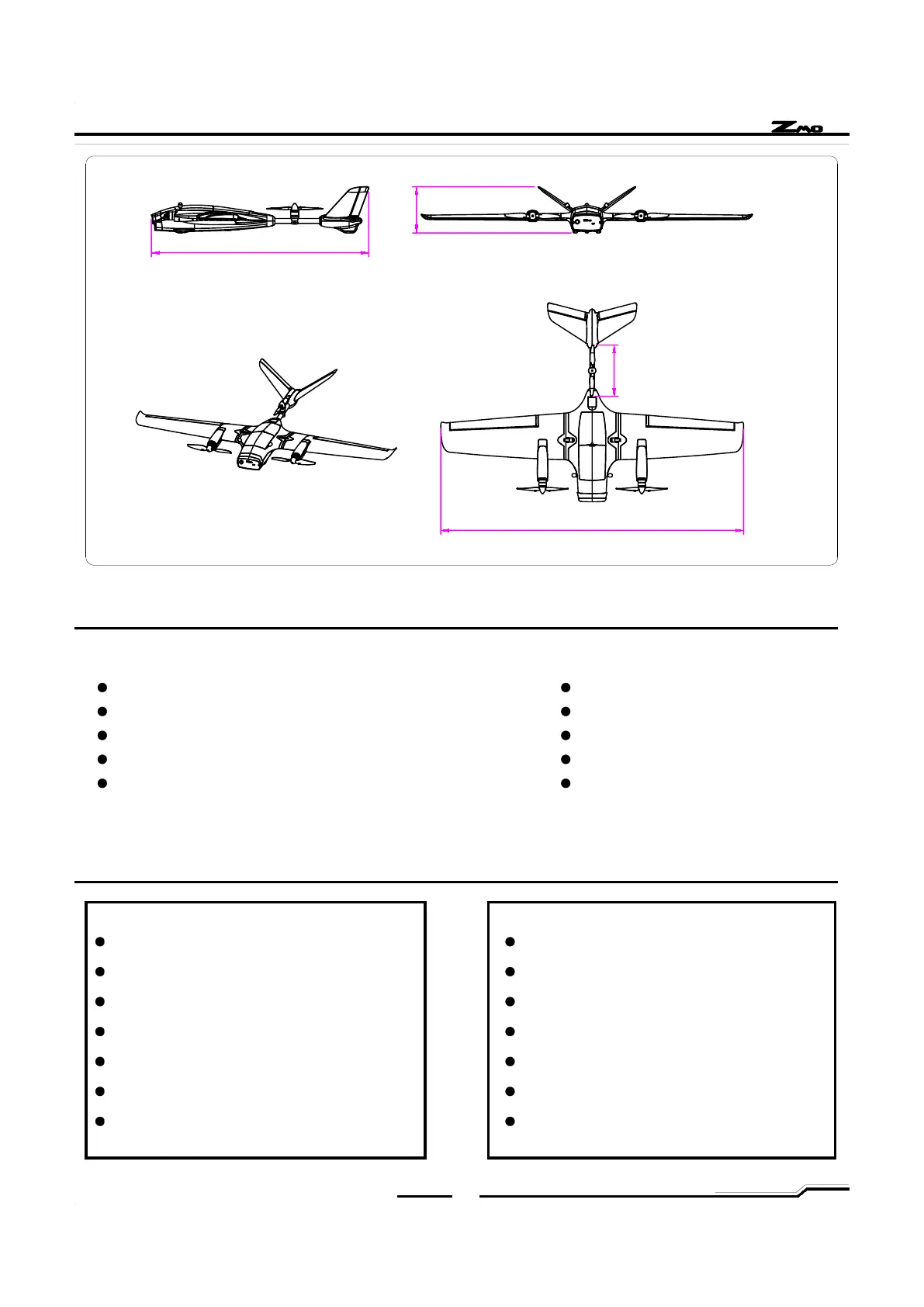 ZMO