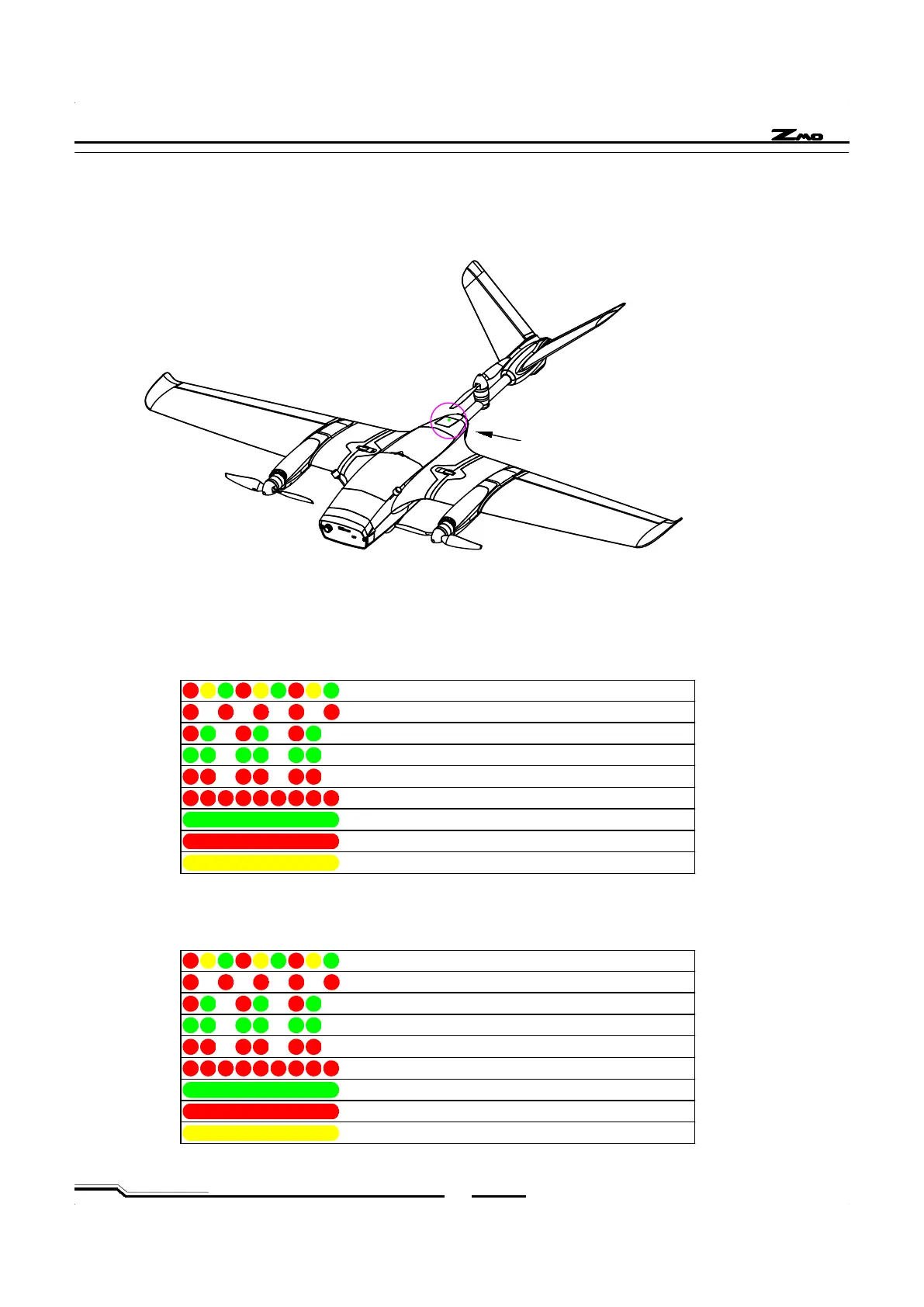 ZMO