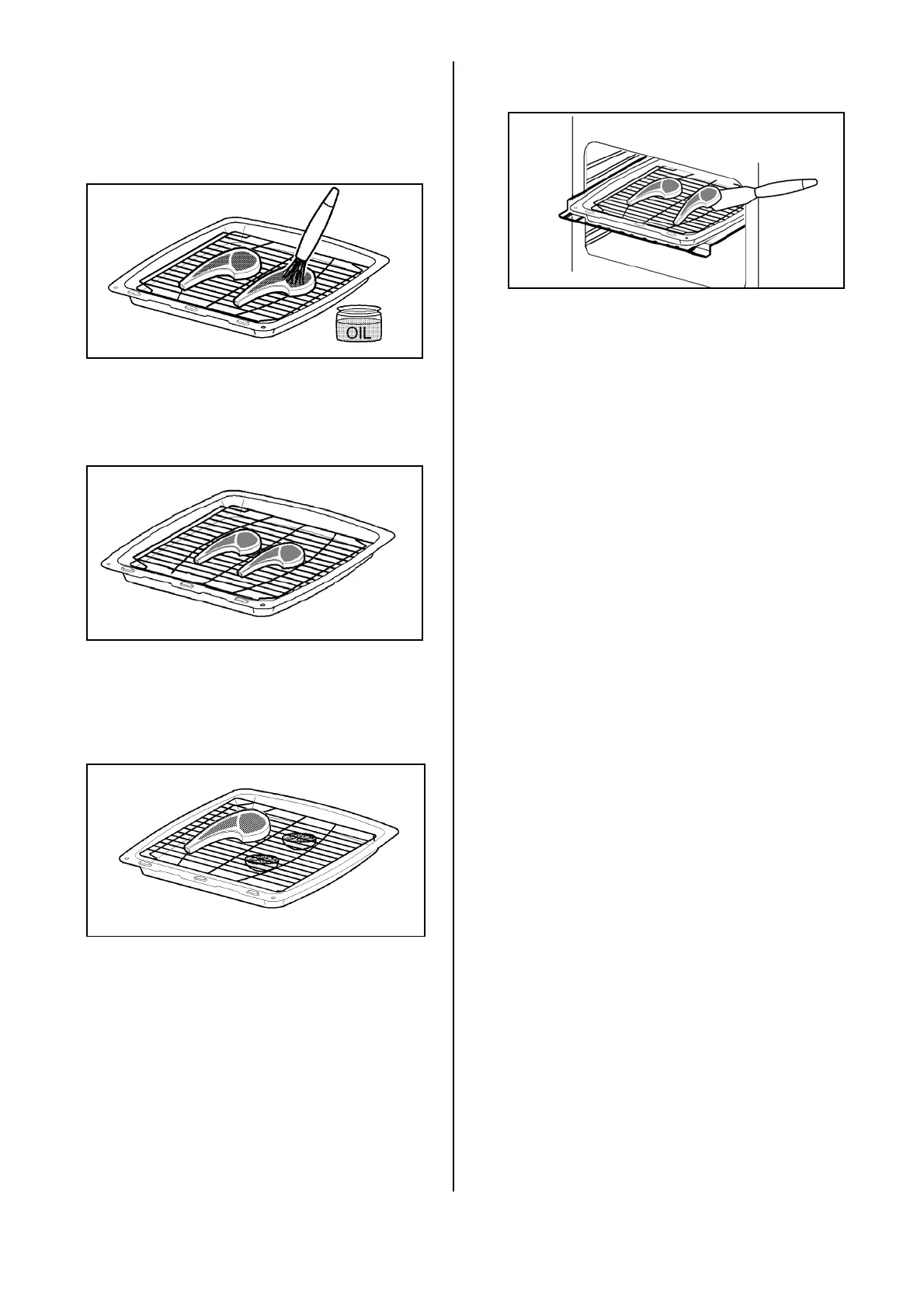 OIL