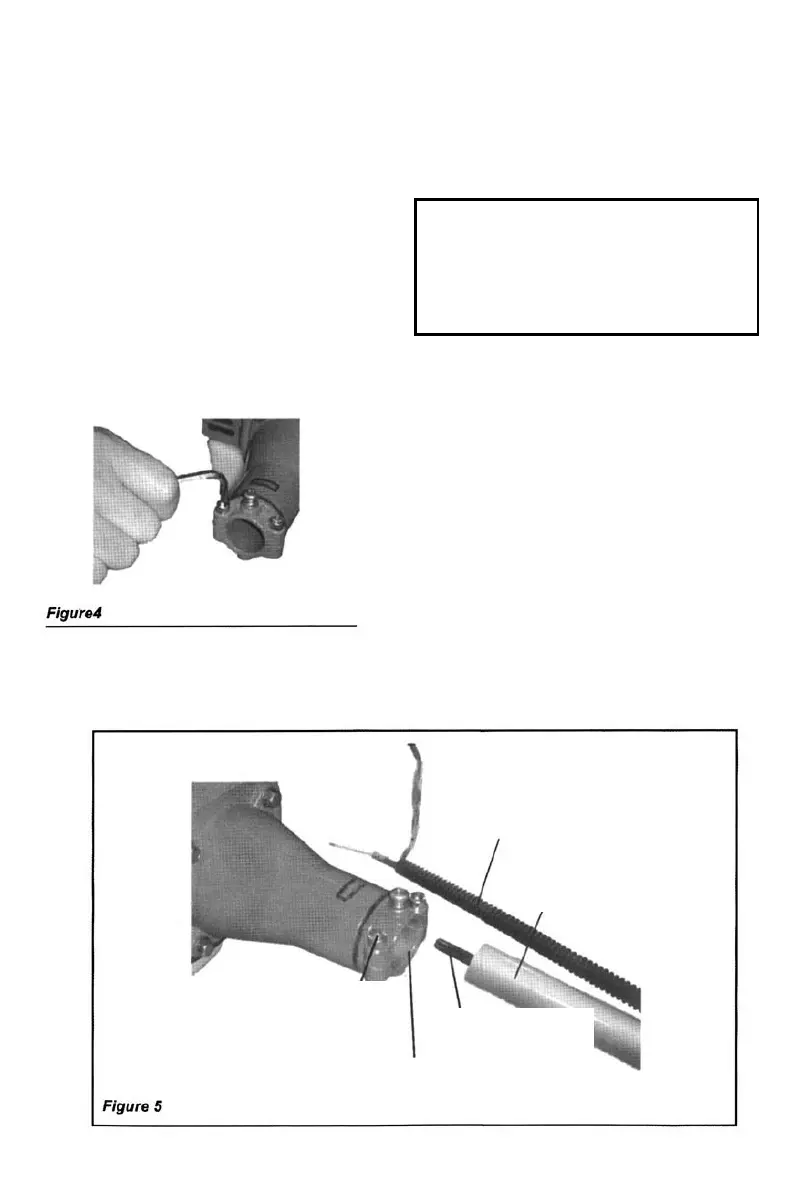 Figure4

Figure 5