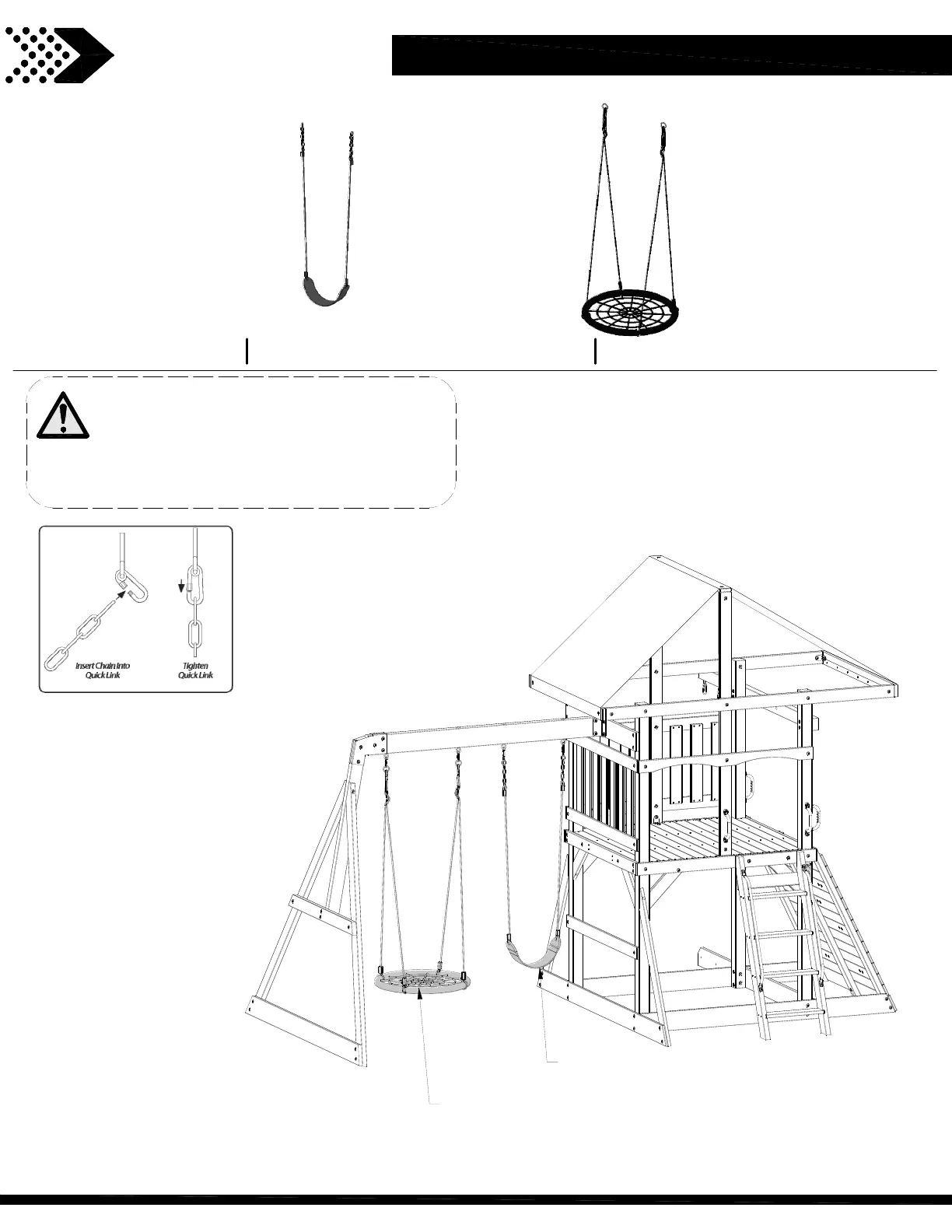 Insert Chain Into Quick Link

Tighten Quick Link