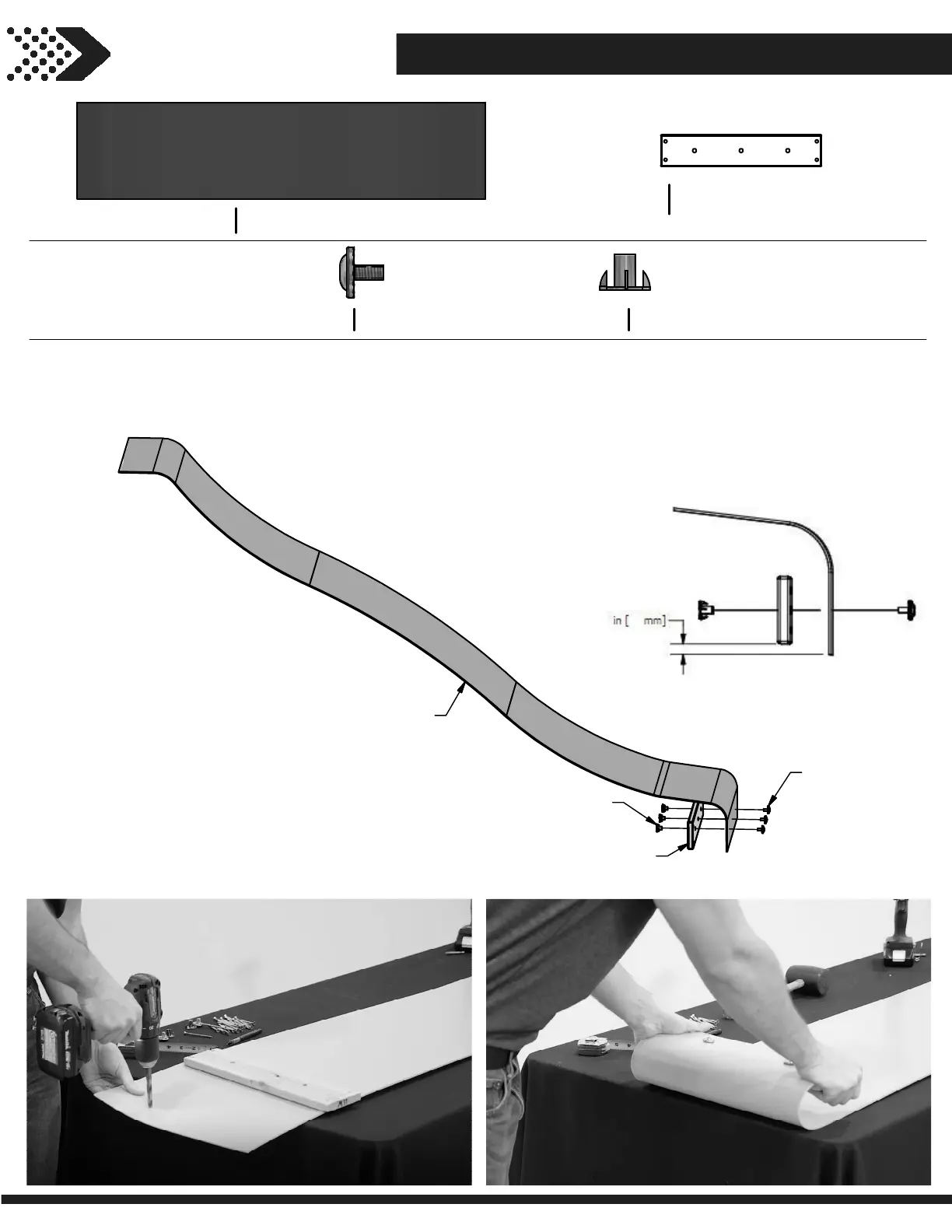 in [ mm]