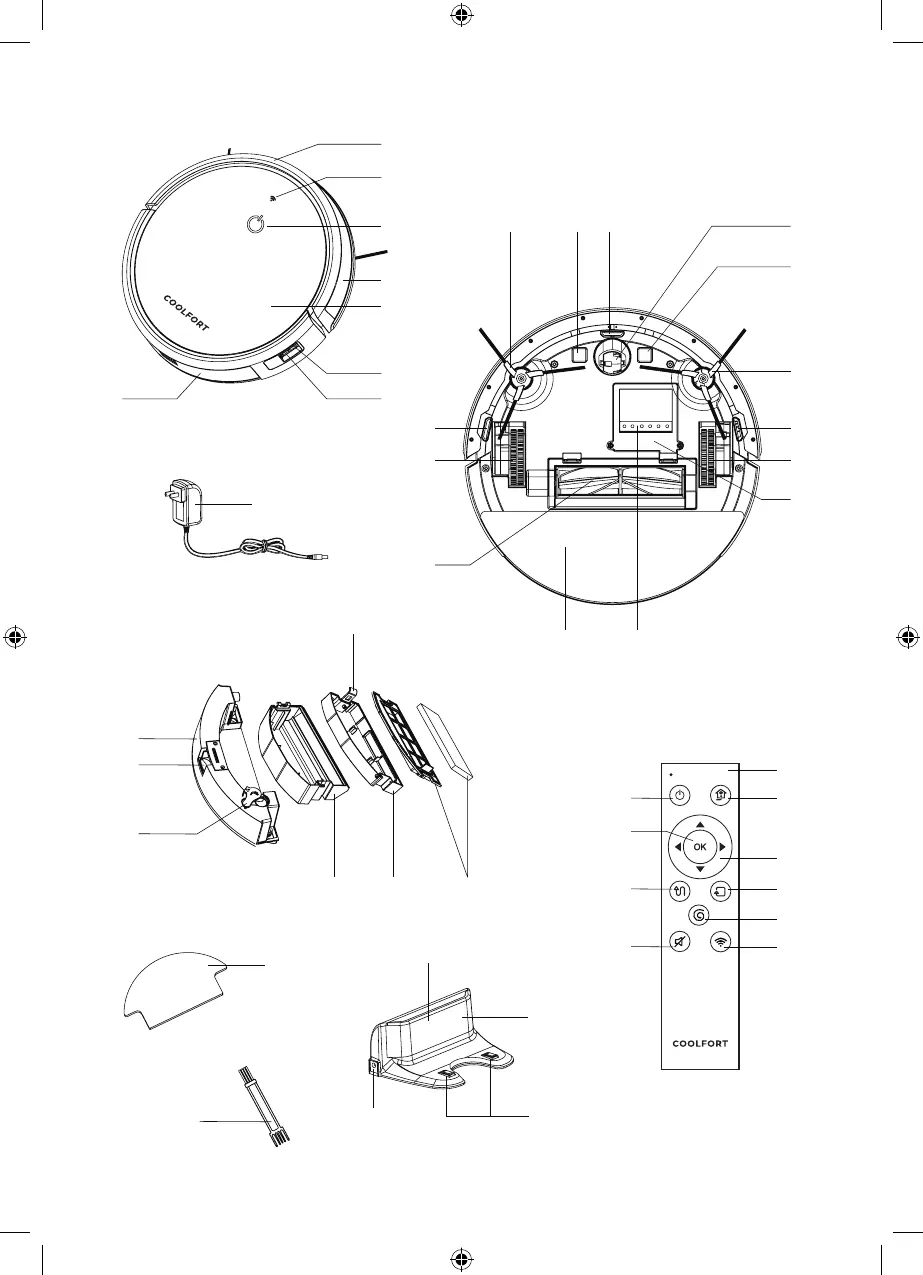 COOLFORT

OK

COOLFORT