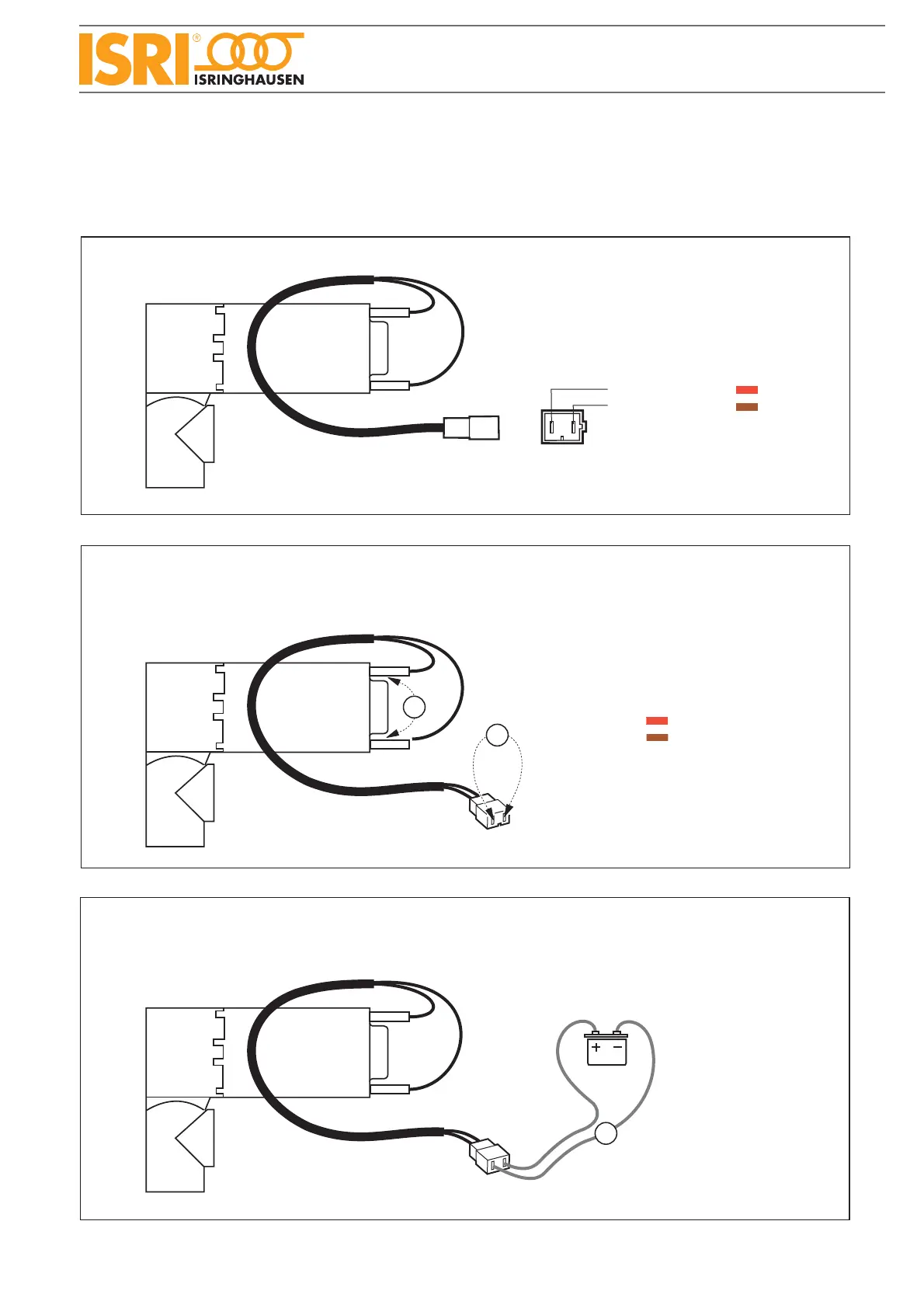 ISRI®
ISRINGHAUSEN

+ −