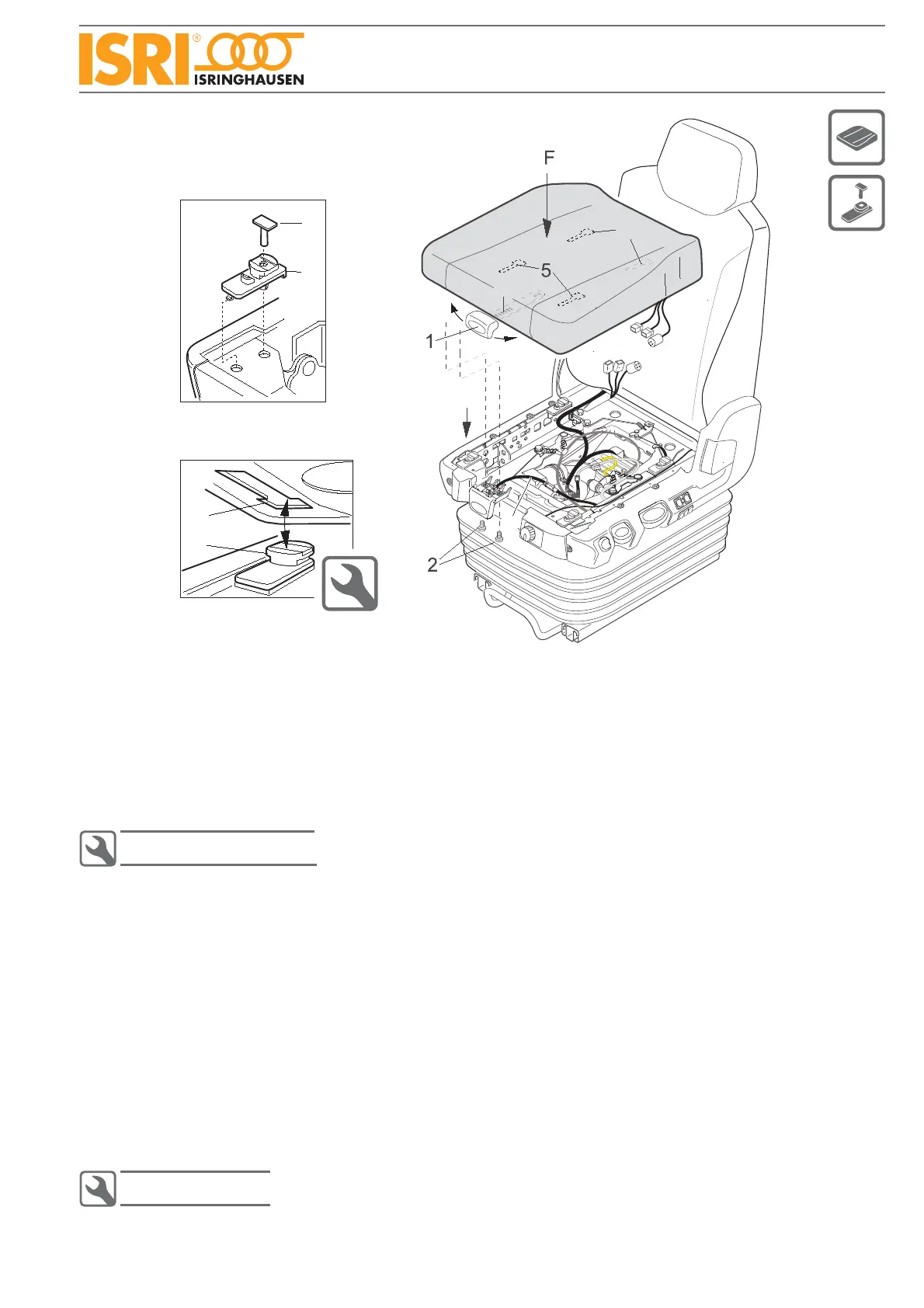 ISRI®
ISRINGHAUSEN

F

5

1

2