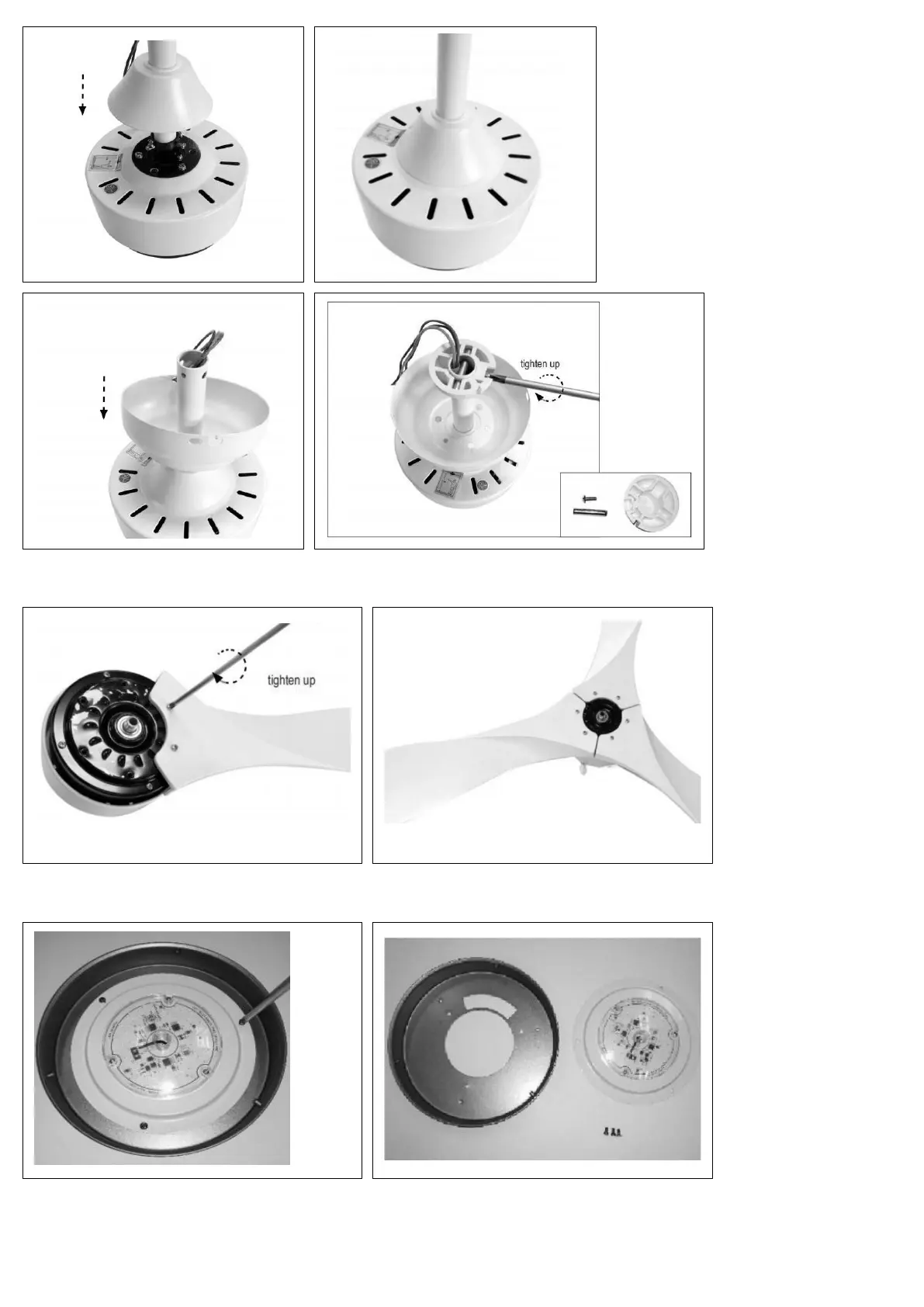 tighten up

tighten up