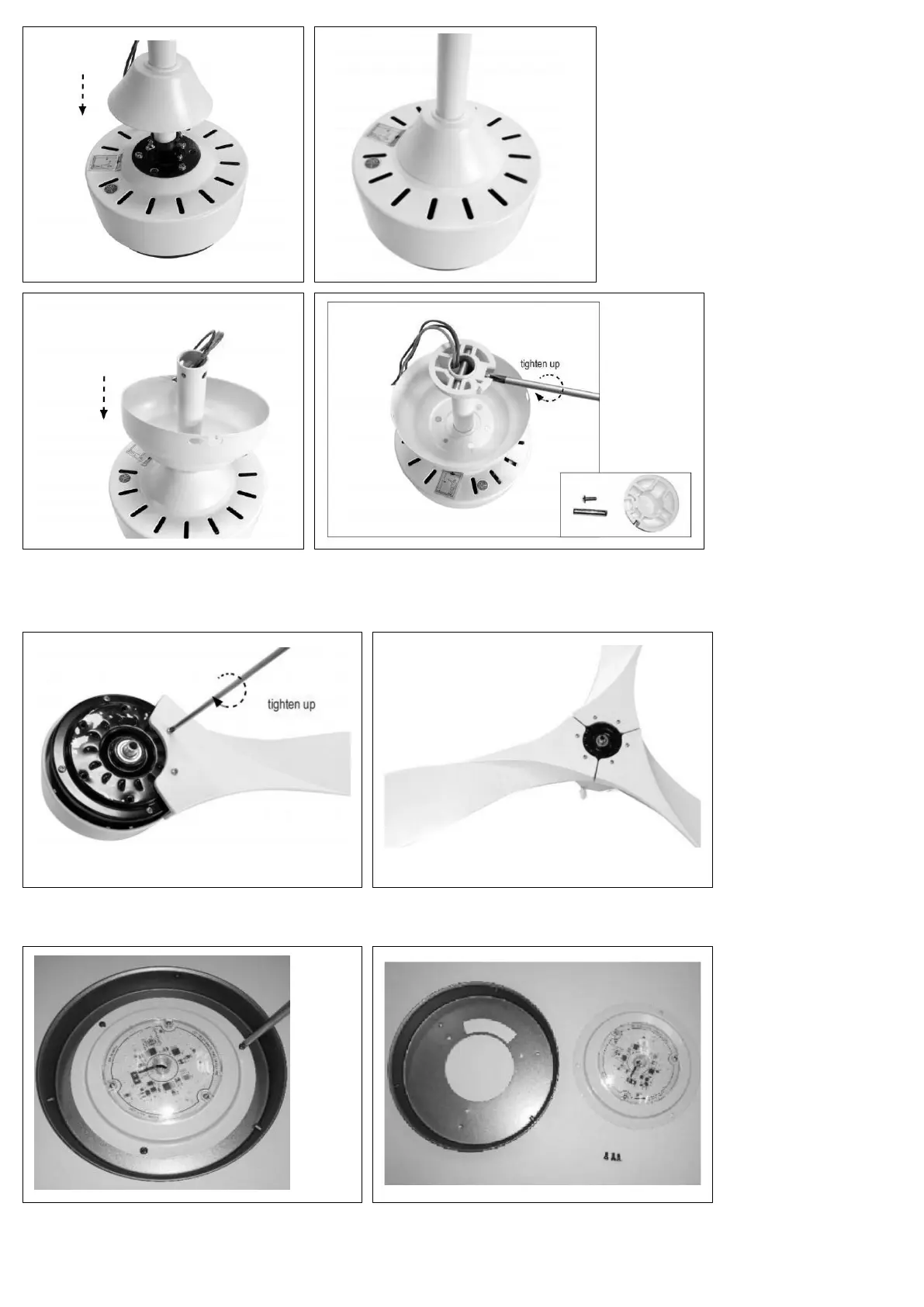 tighten up

tighten up