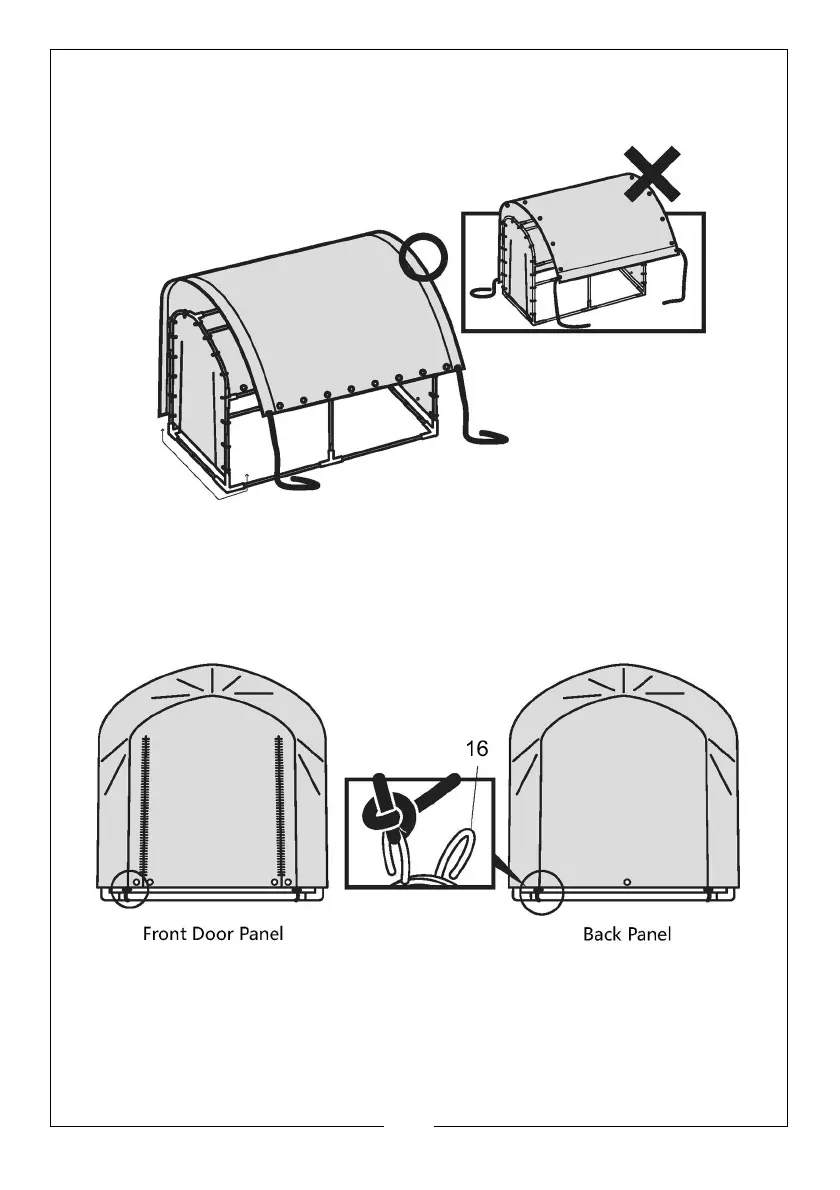 16

Front Door Panel

Back Panel