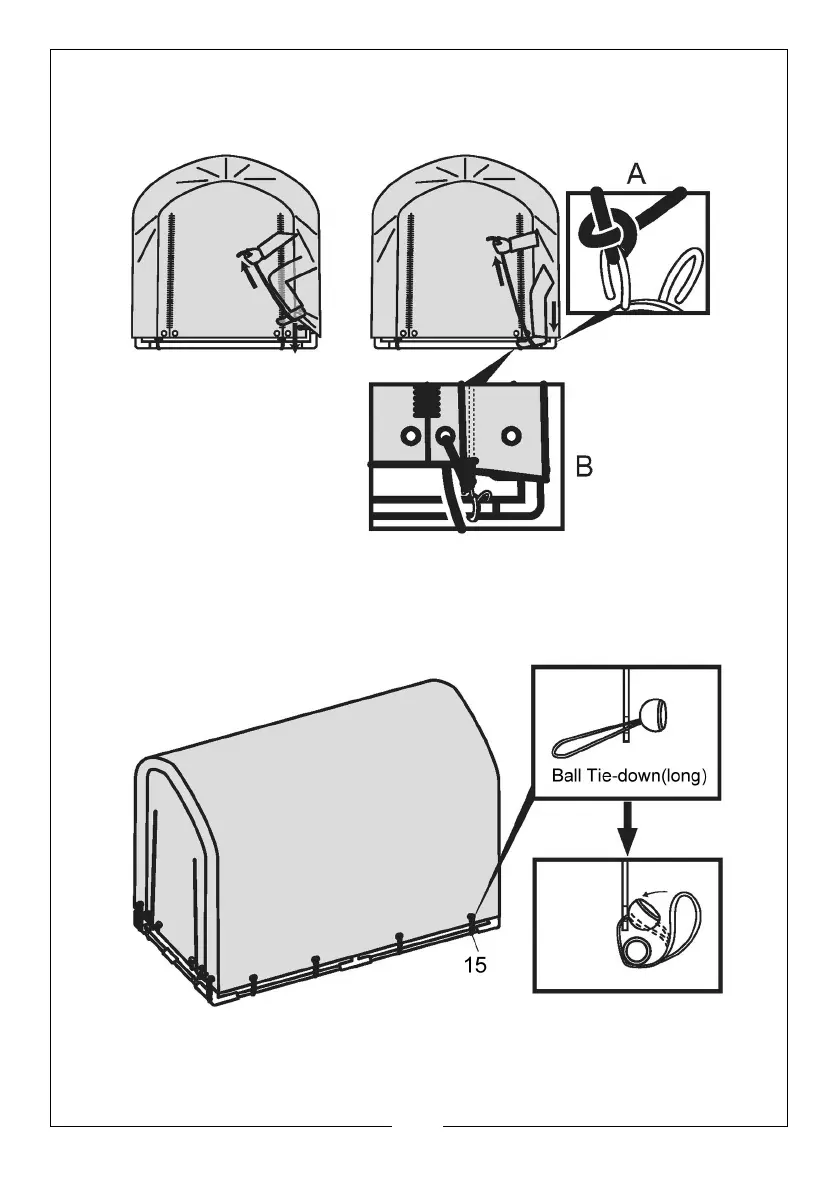 A

B

Ball Tie-down(long)

15