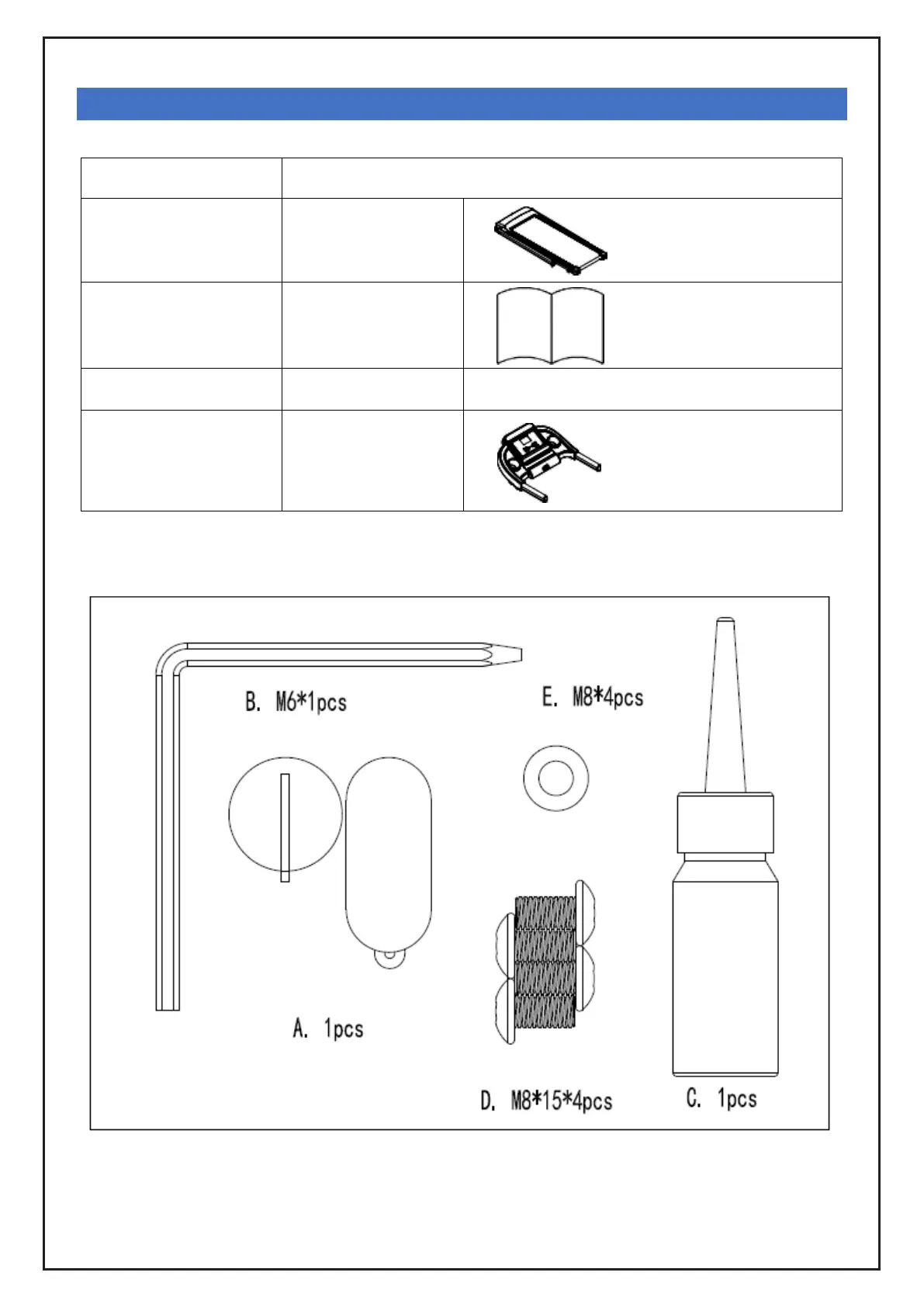 B. M6*1pcs

E. M8*4pcs

A. 1pcs

D. M8*15*4pcs

C. 1pcs