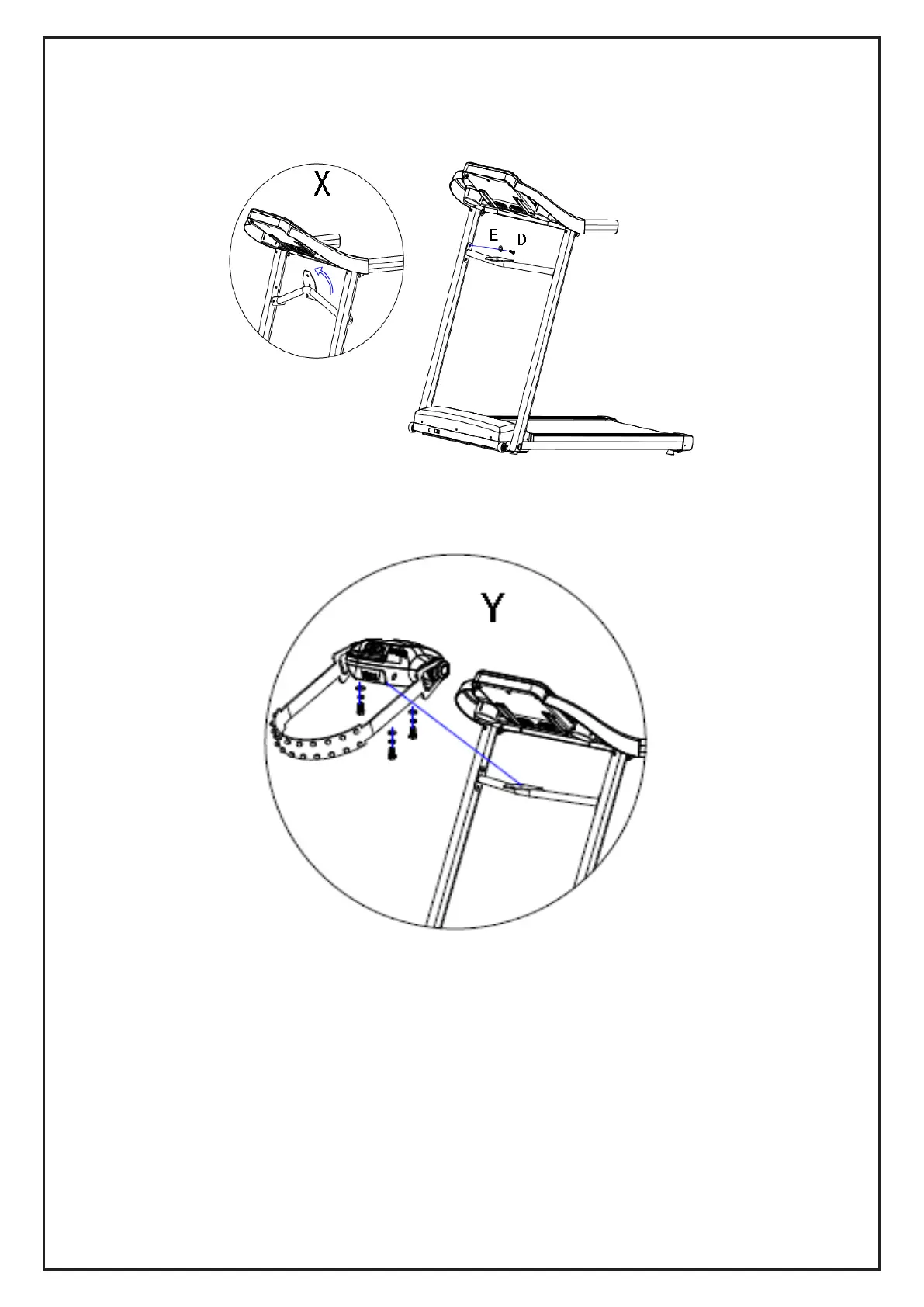 X

E D

Y