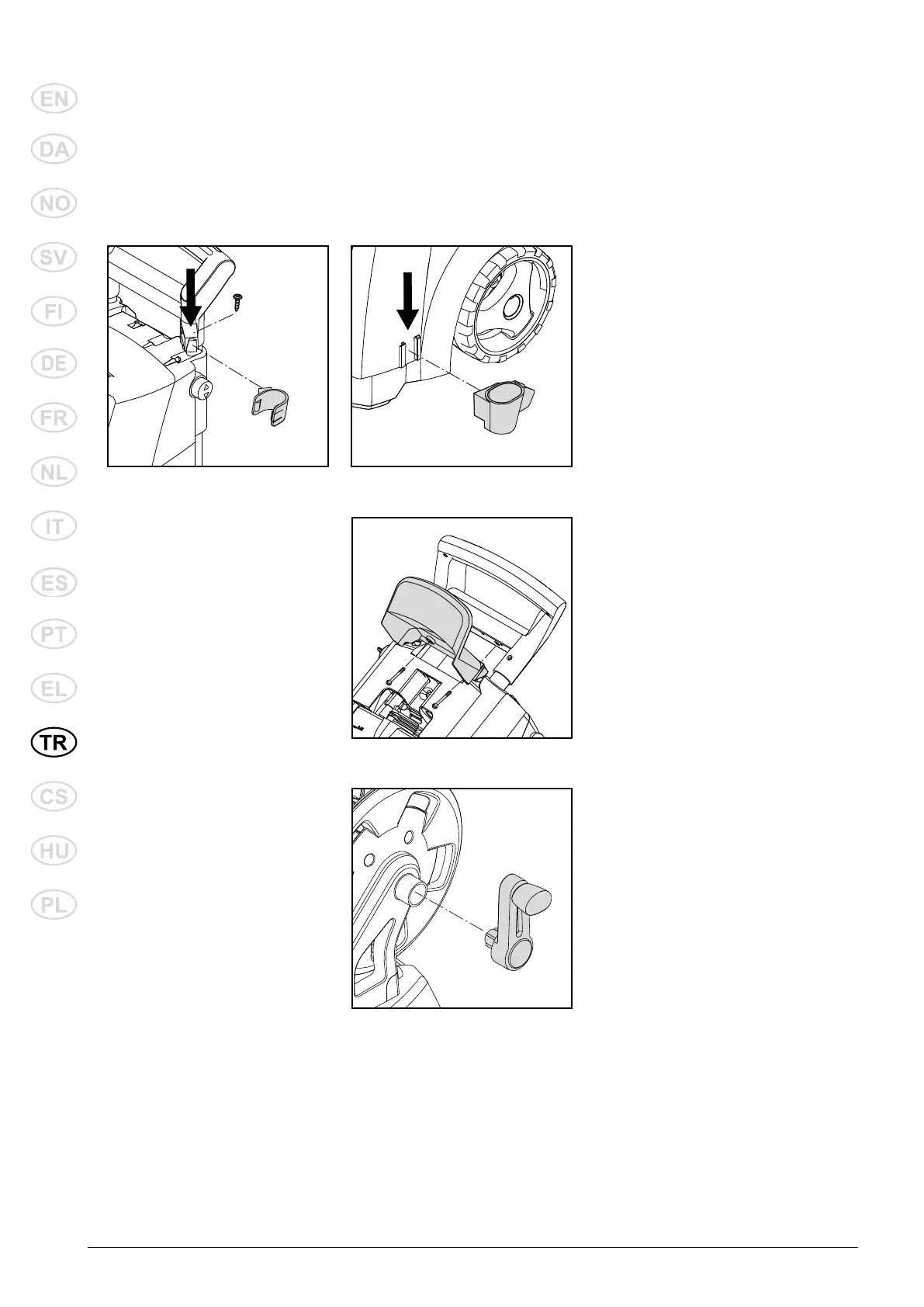 EN

DA

NO

SV

FI

DE

FR

NL

IT

ES

PT

EL

TR

CS

HU

PL