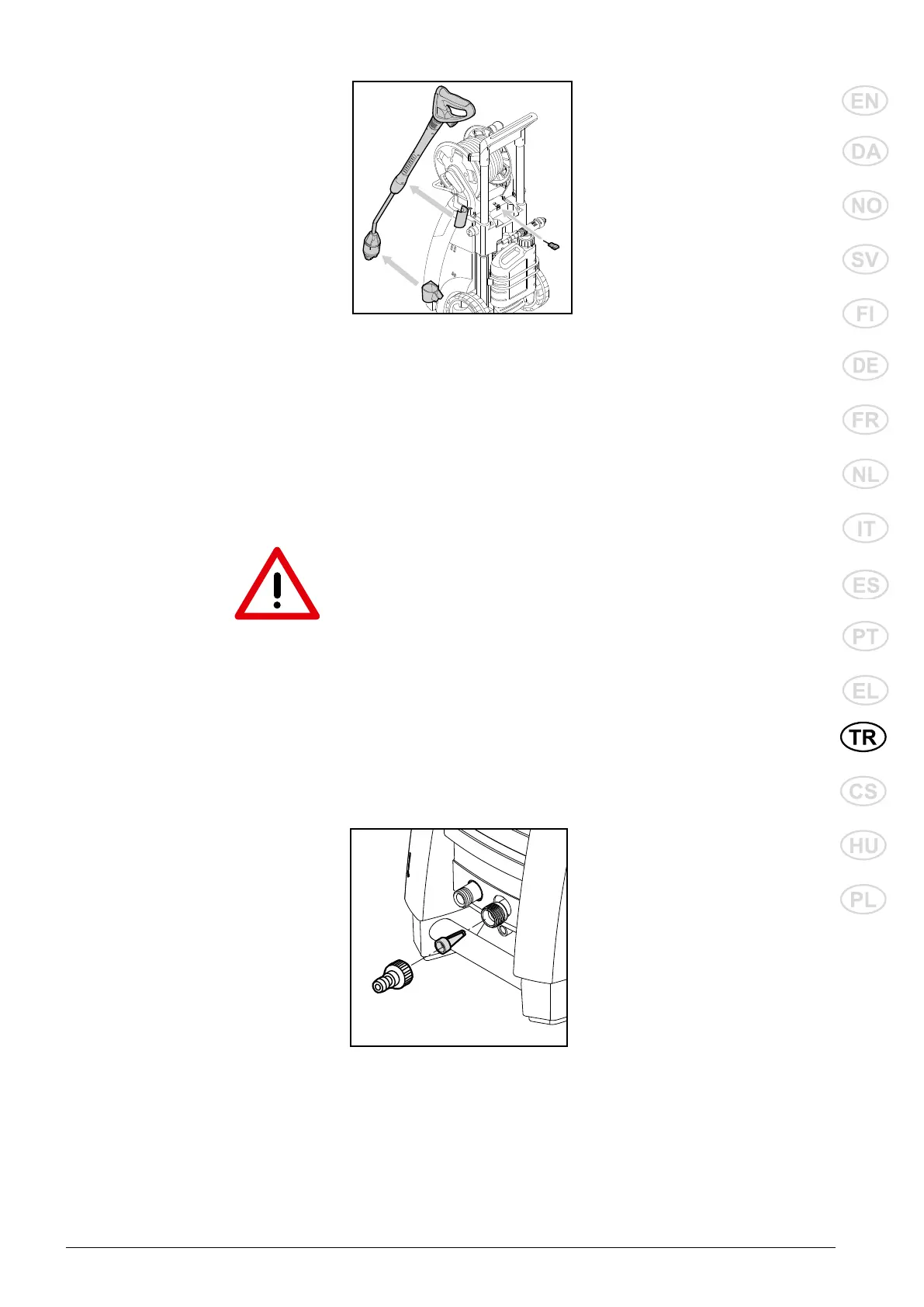 EN
DA
NO
SV
FI
DE
FR
NL
IT
ES
PT
EL
TR
CS
HU
PL