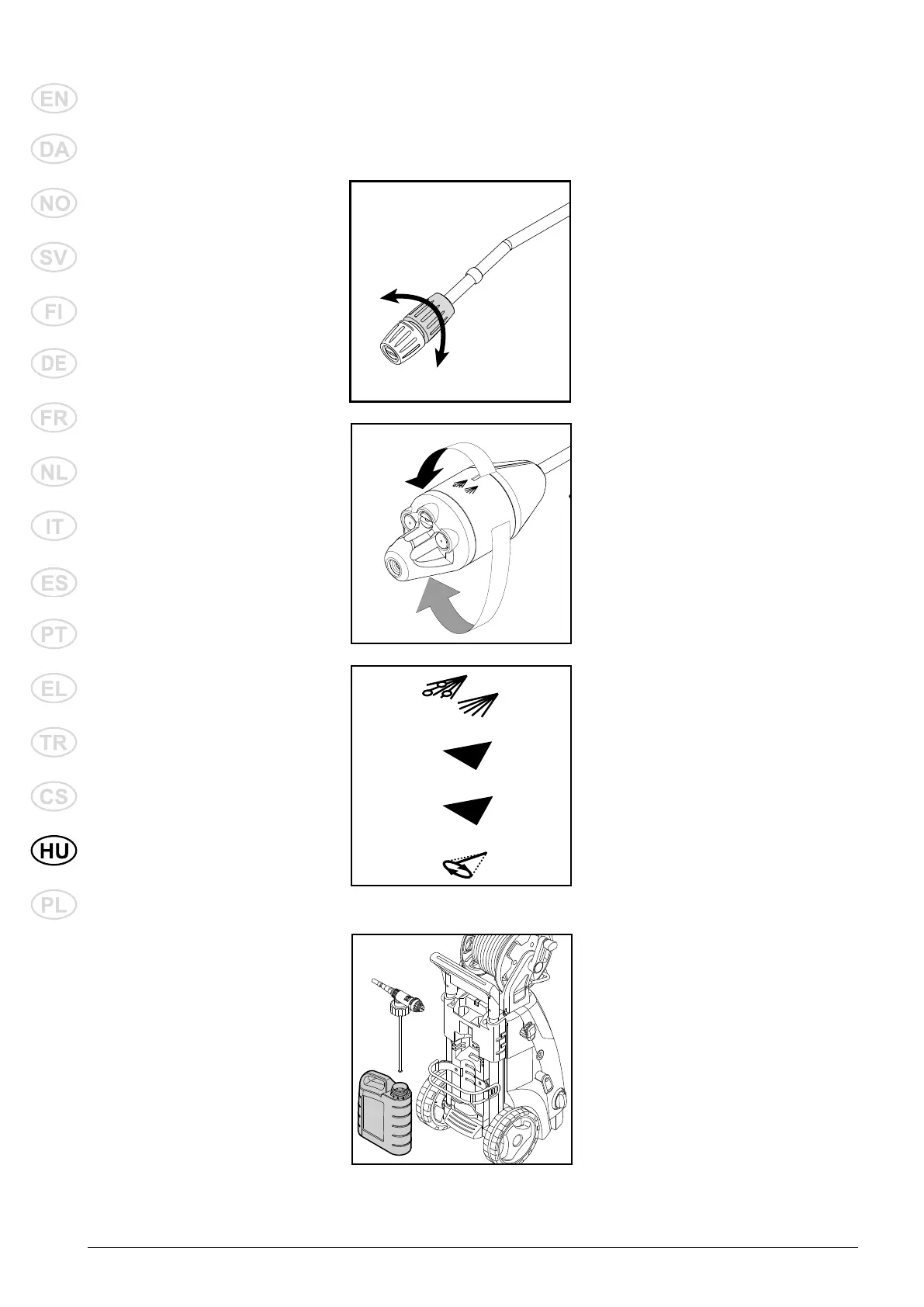 EN

DA

NO

SV

FI

DE

FR

NL

IT

ES

PT

EL

TR

CS

HU

PL