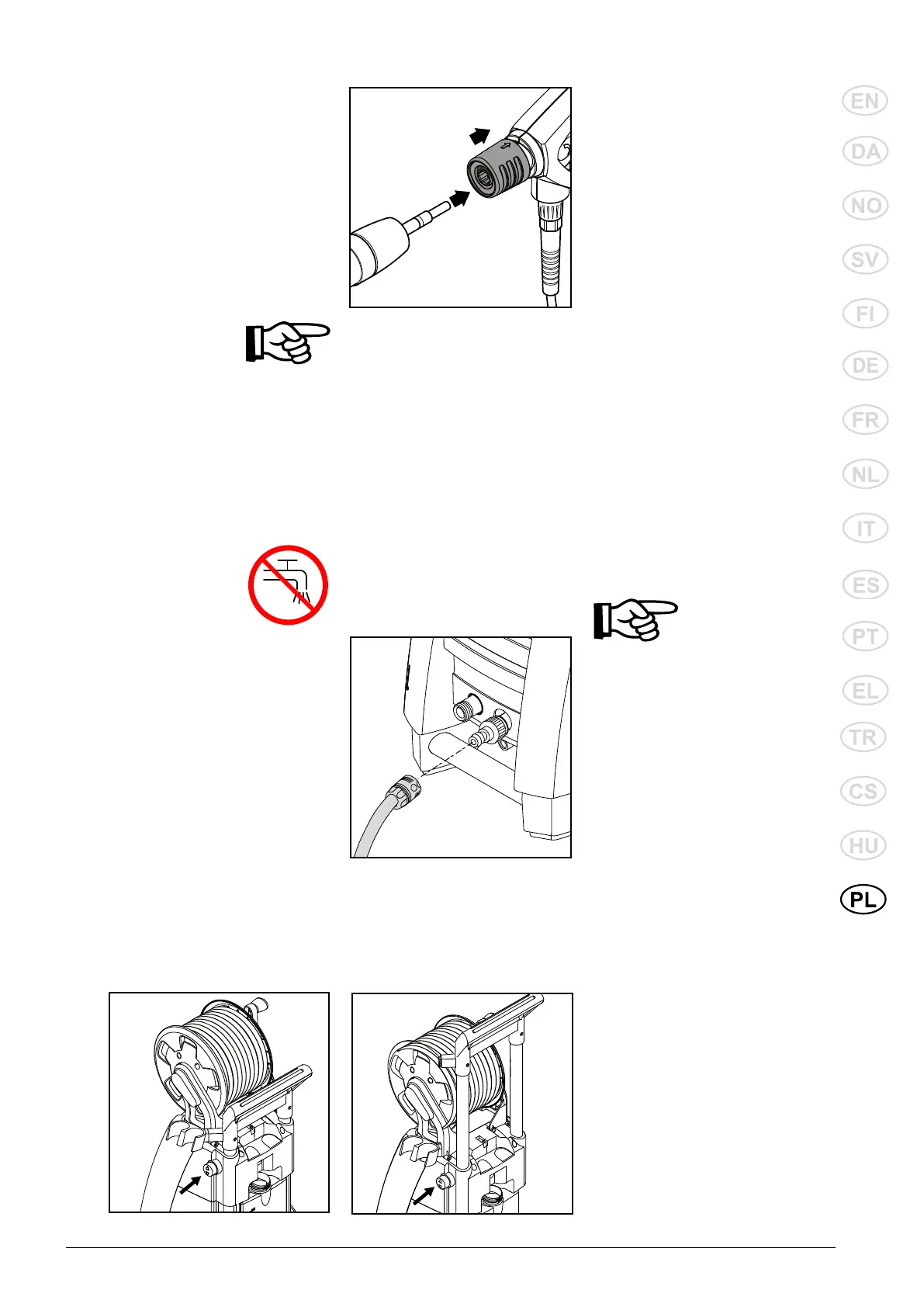 EN
DA
NO
SV
FI
DE
FR
NL
IT
ES
PT
EL
TR
CS
HU
PL