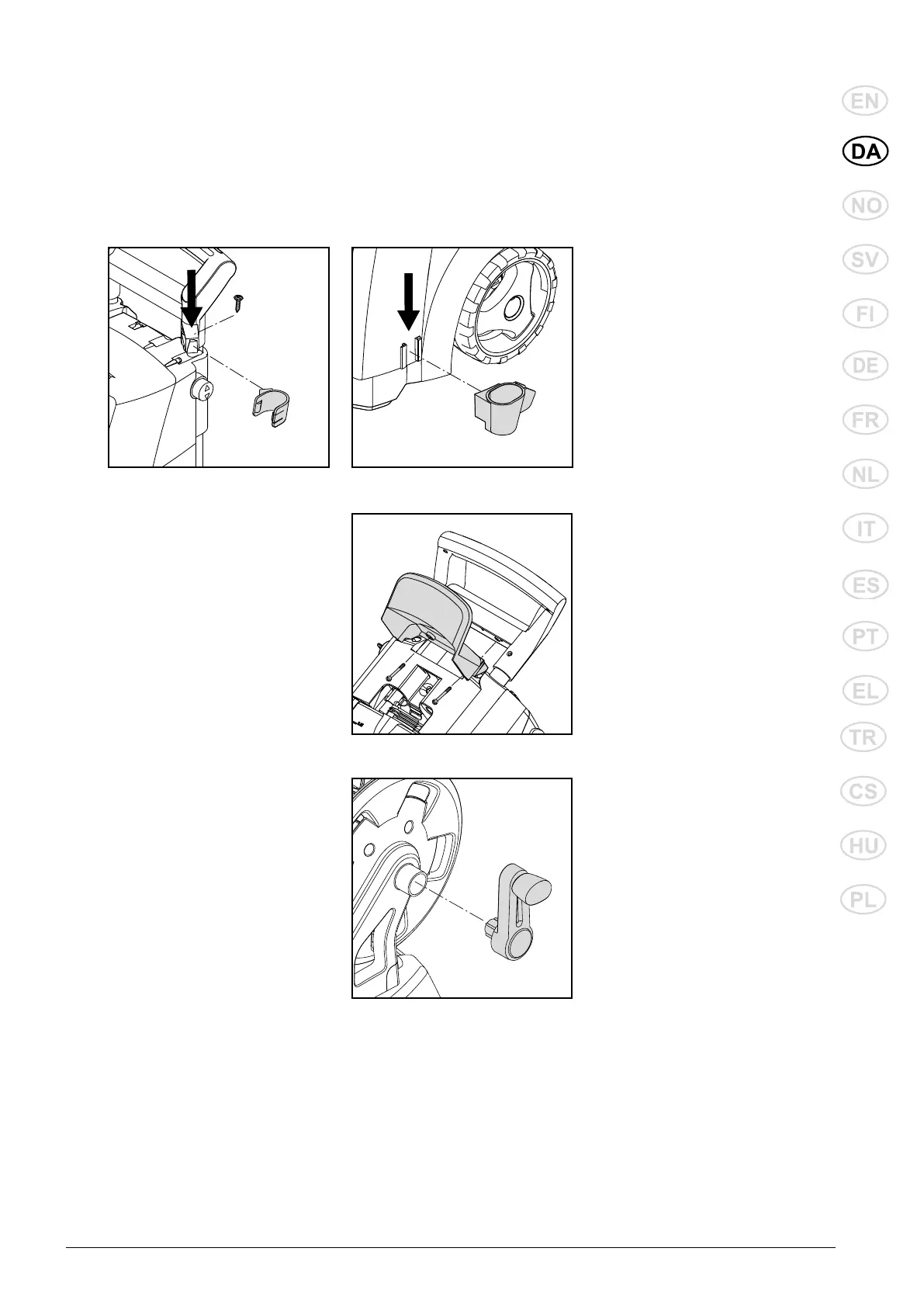 EN
DA
NO
SV
FI
DE
FR
NL
IT
ES
PT
EL
TR
CS
HU
PL