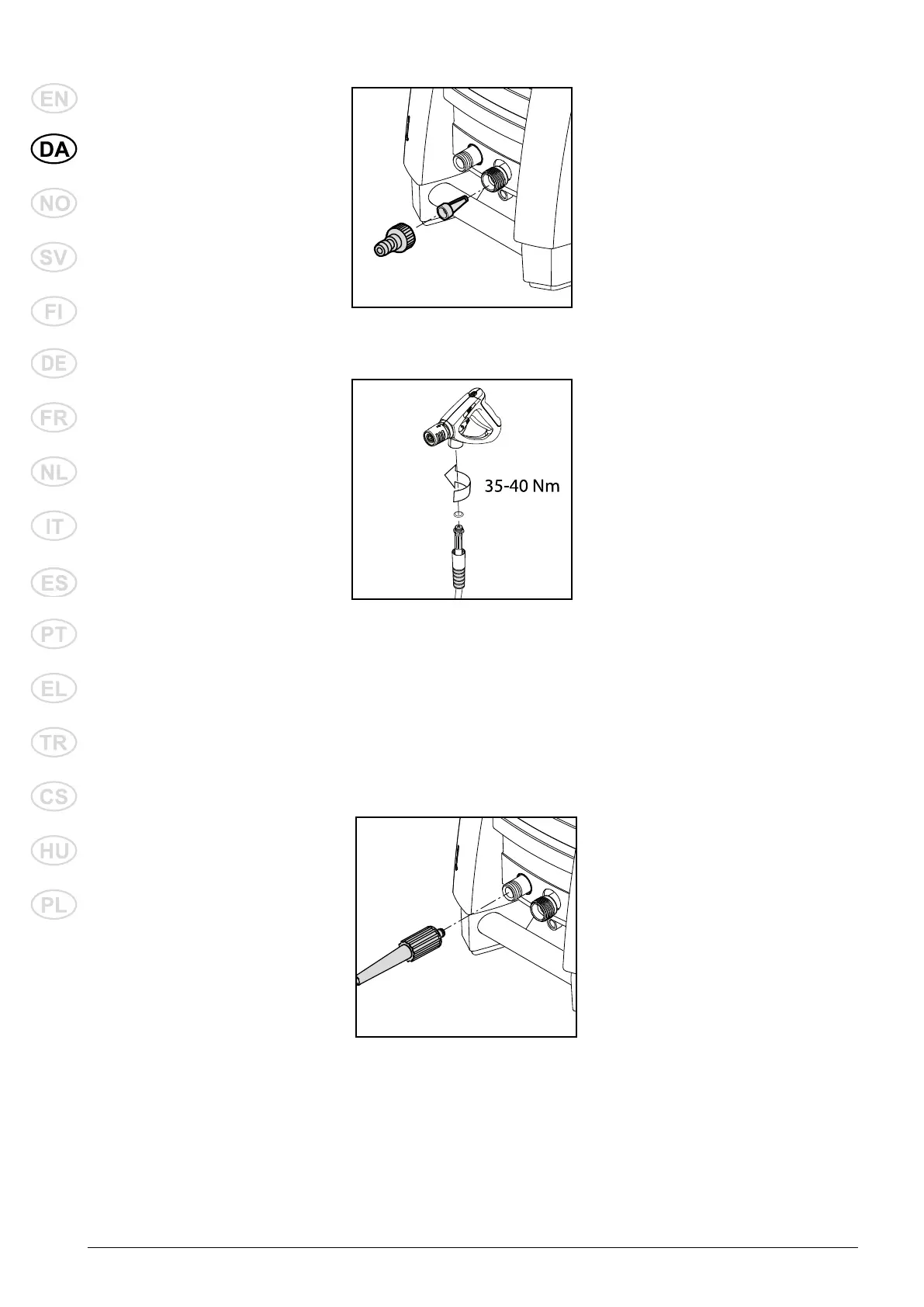 EN

DA

NO

SV

FI

DE

FR

NL

IT

ES

PT

EL

TR

CS

HU

PL

35-40 Nm