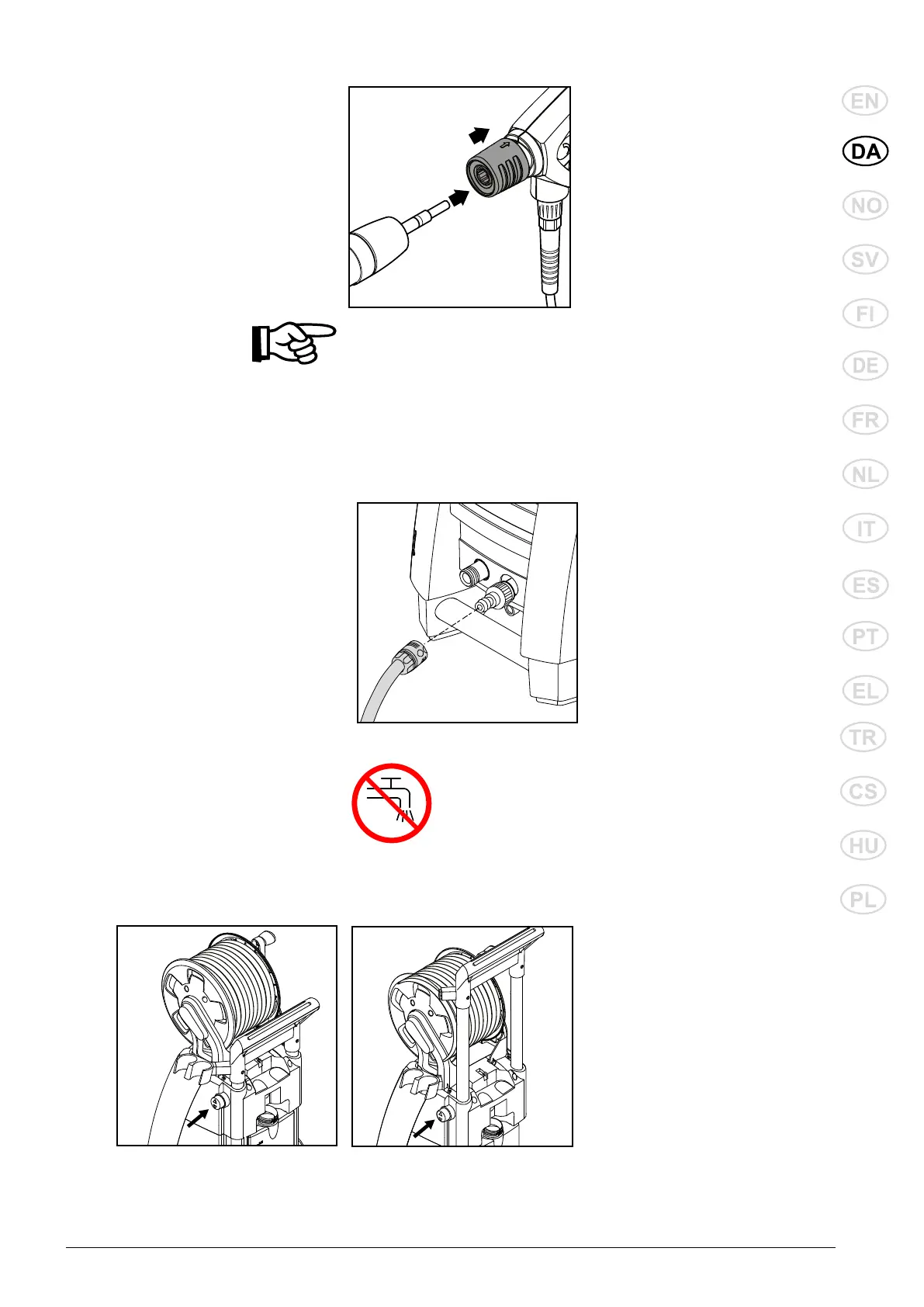 EN
DA
NO
SV
FI
DE
FR
NL
IT
ES
PT
EL
TR
CS
HU
PL