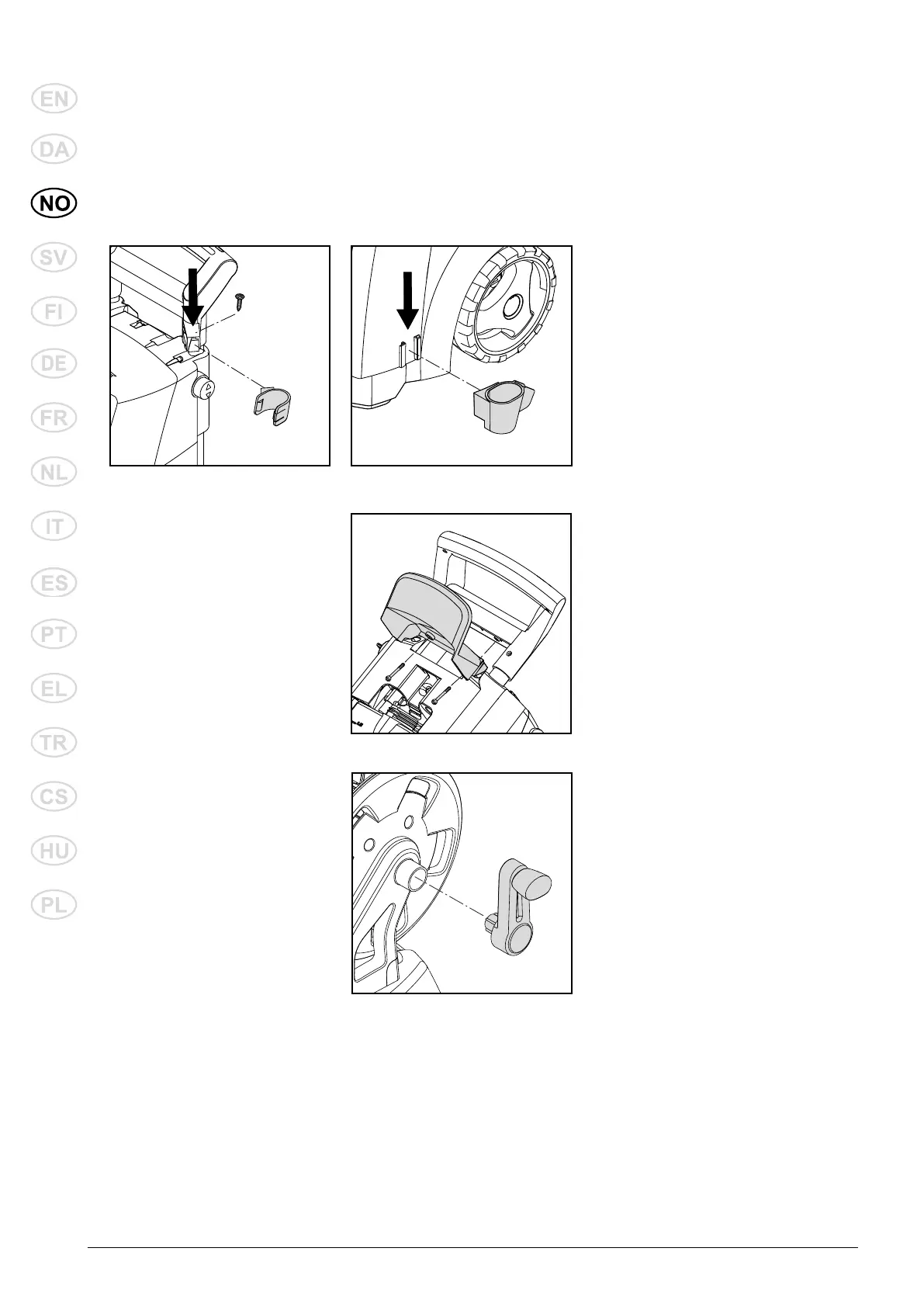 EN
DA
NO
SV
FI
DE
FR
NL
IT
ES
PT
EL
TR
CS
HU
PL