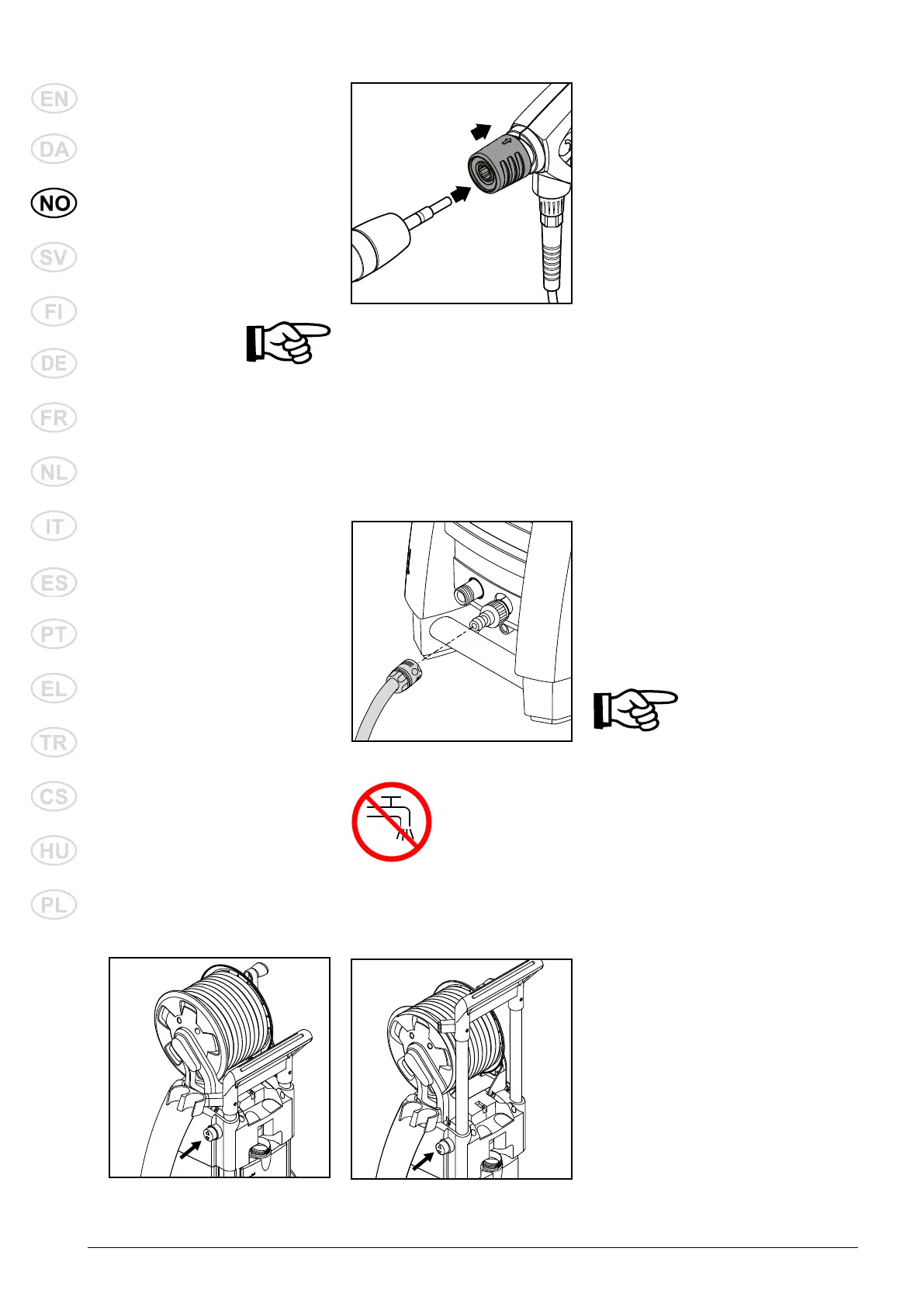 EN
DA
NO
SV
FI
DE
FR
NL
IT
ES
PT
EL
TR
CS
HU
PL