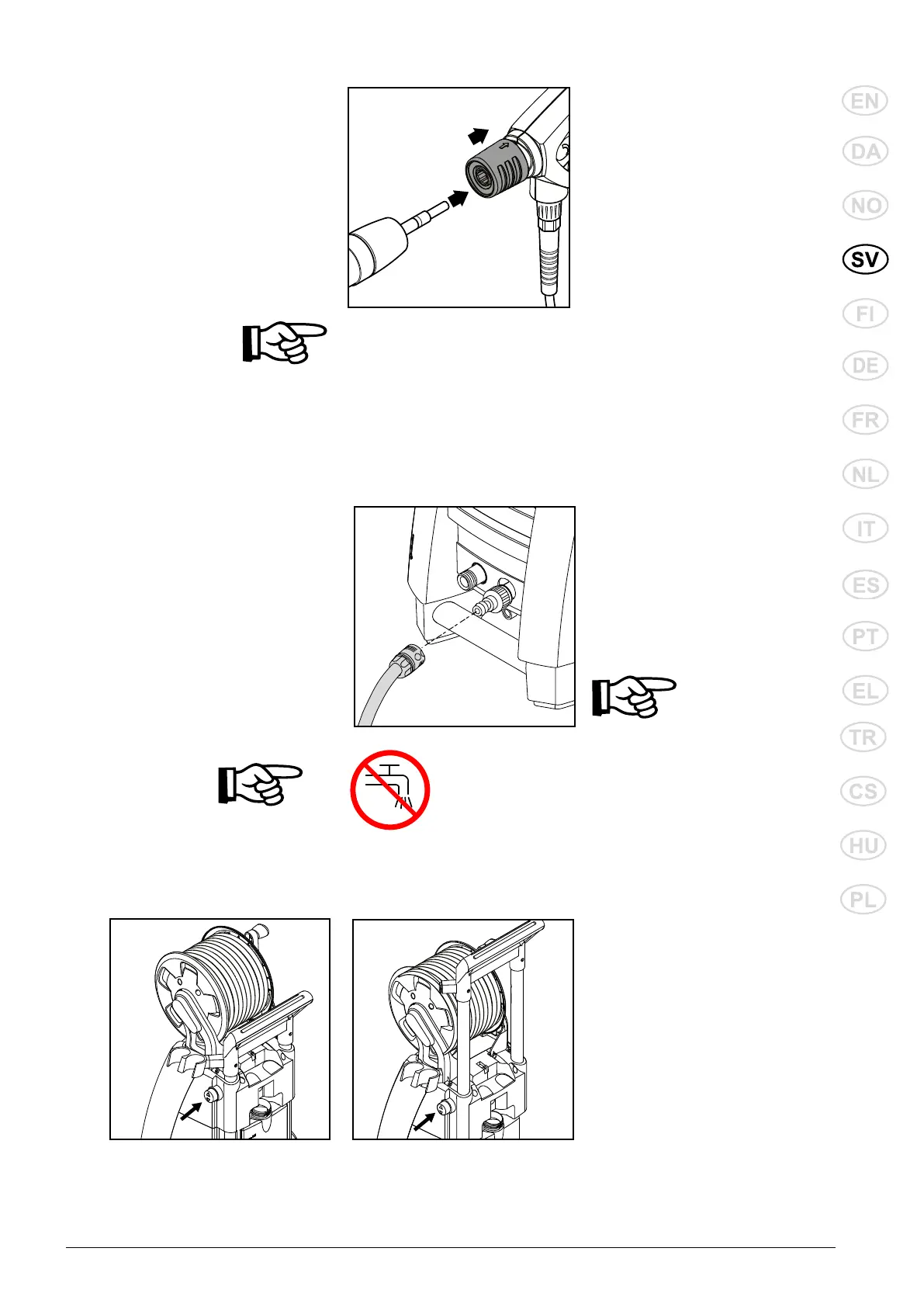 EN
DA
NO
SV
FI
DE
FR
NL
IT
ES
PT
EL
TR
CS
HU
PL