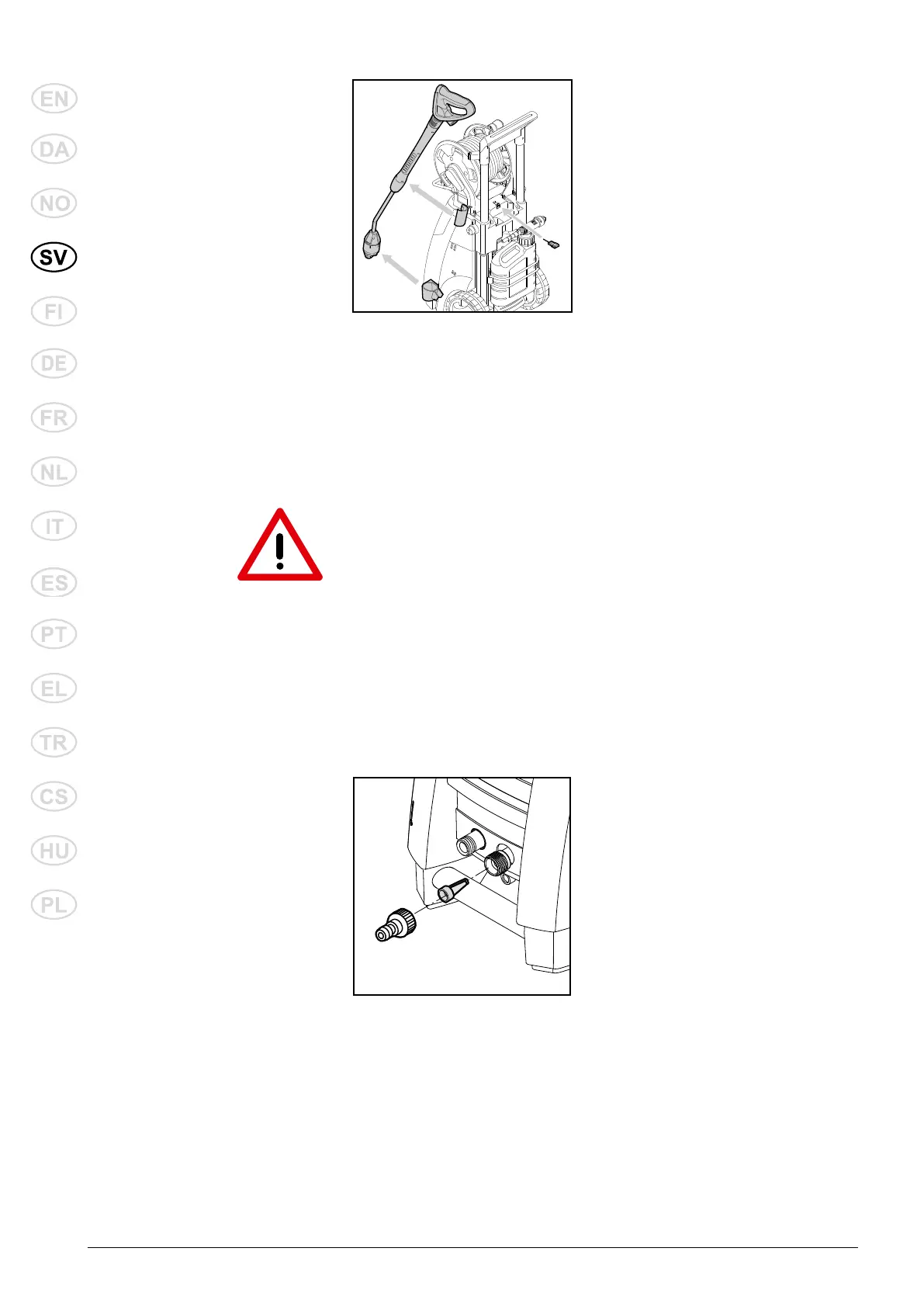 EN
DA
NO
SV
FI
DE
FR
NL
IT
ES
PT
EL
TR
CS
HU
PL