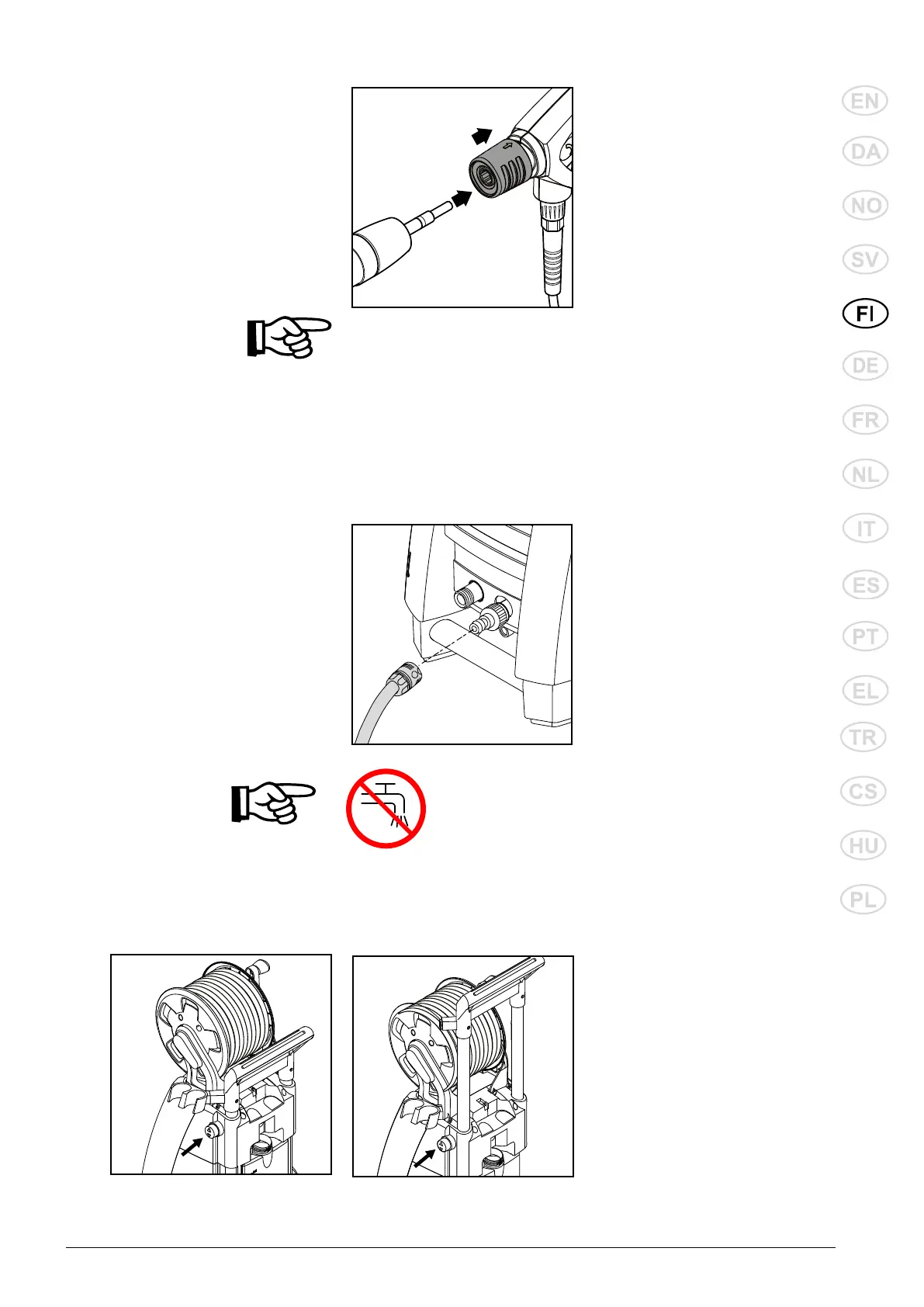 EN
DA
NO
SV
FI
DE
FR
NL
IT
ES
PT
EL
TR
CS
HU
PL